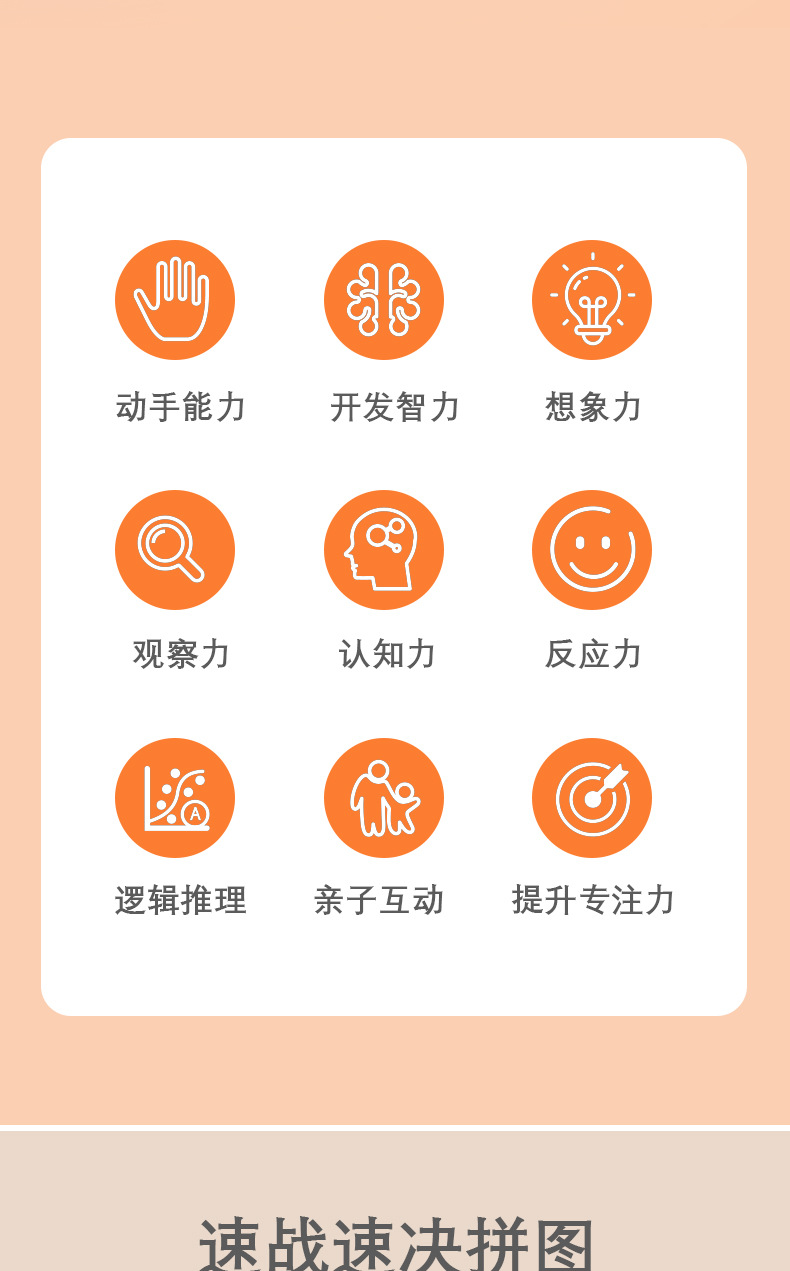 动手能力 开发智力 想象力

观察力 认知力 反应力

逻辑推理 亲子互动 提升专注力

速战速决拼图