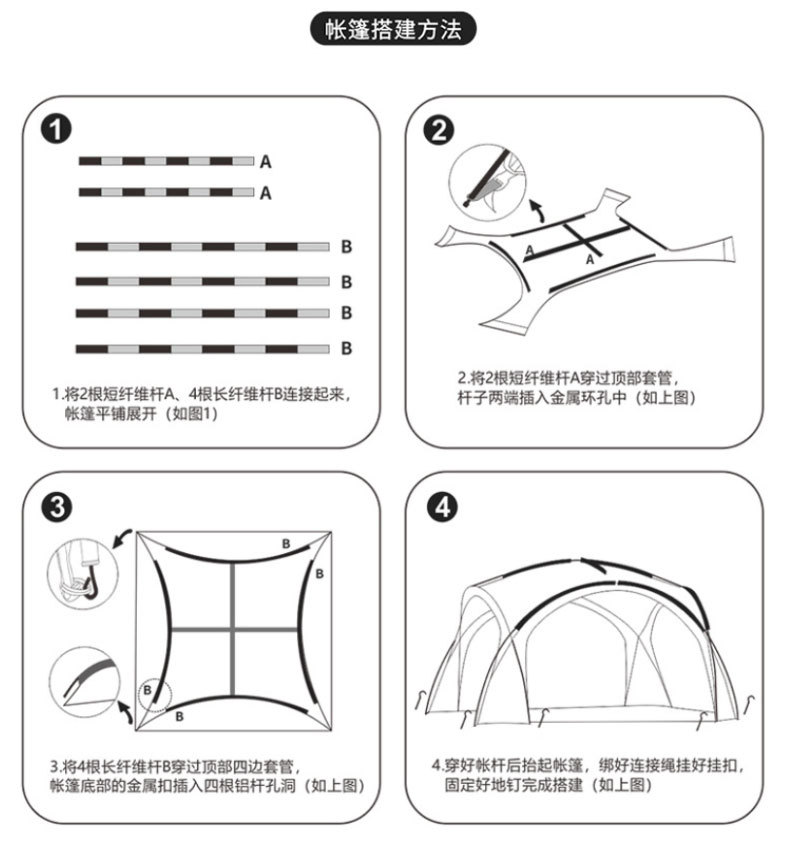 帐篷搭建方法

1

A

A

B

B

B

B

1.将2根短纤维杆A、4根长纤维杆B连接起来，帐篷平铺展开（如图1）

2

A

A

2.将2根短纤维杆A穿过顶部套管，杆子两端插入金属环孔中（如上图）

3

B

B

B

B

3.将4根长纤维杆B穿过顶部四边套管，帐篷底部的金属扣插入四根铝杆孔洞（如上图）

4

4.穿好帐杆后抬起帐篷，绑好连接绳挂好挂扣，固定好地钉完成搭建（如上图）