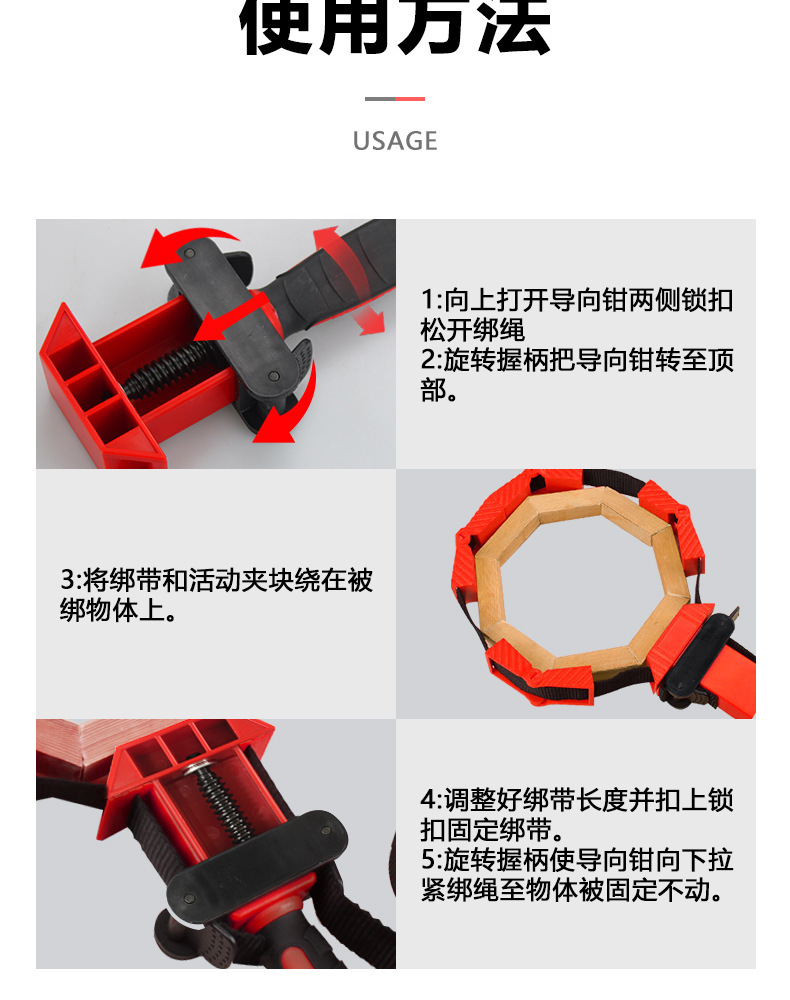 使用方法

USAGE

1:向上打开导向钳两侧锁扣松开绑绳
2:旋转握柄把导向钳转至顶部。

3:将绑带和活动夹块绕在被绑物体上。

4:调整好绑带长度并扣上锁扣固定绑带。
5:旋转握柄使导向钳向下拉紧绑绳至物体被固定不动。