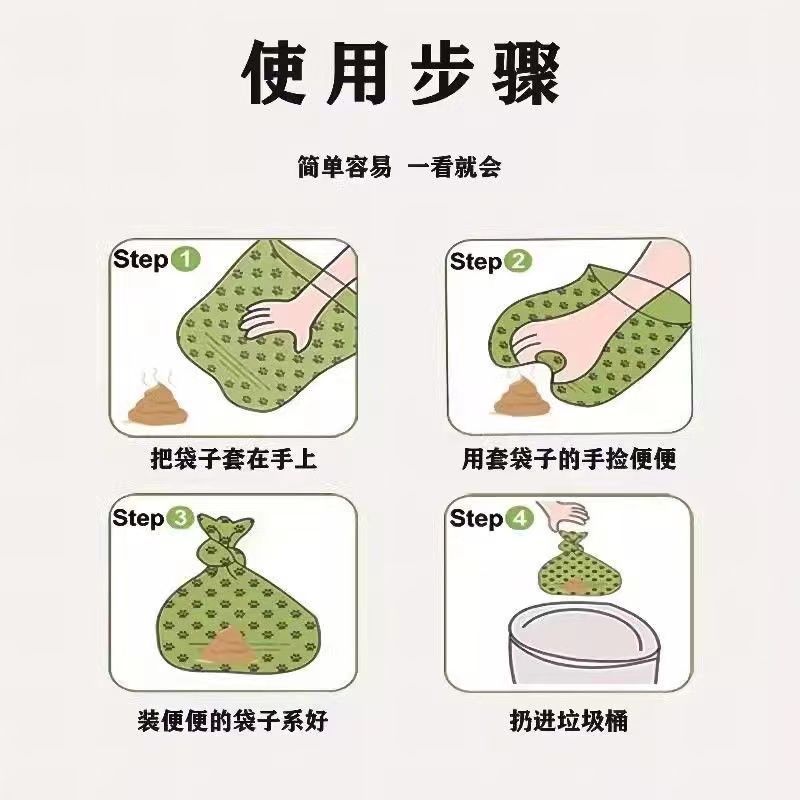 使用步骤

简单容易 一看就会

Step 1

把袋子套在手上

Step 2

用套袋子的手捡便便

Step 3

装便便的袋子系好

Step 4

扔进垃圾桶