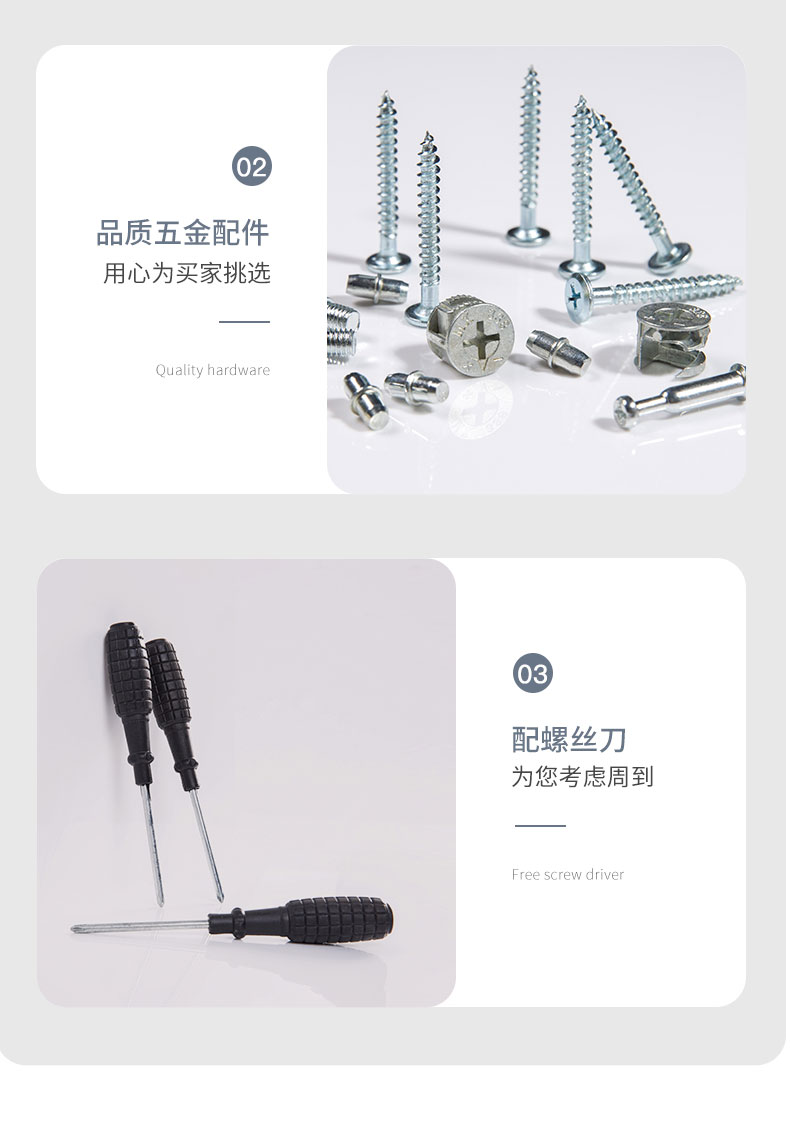 02

品质五金配件
用心为买家挑选

Quality hardware

03

配螺丝刀
为您考虑周到

Free screw driver