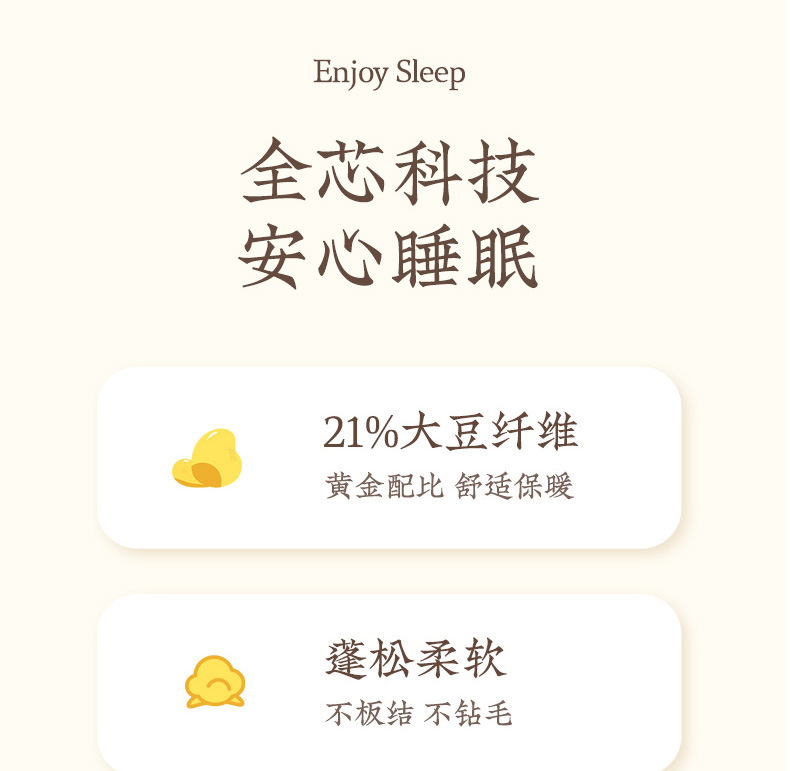 Enjoy Sleep

全芯科技
安心睡眠

21%大豆纤维
黄金配比 舒适保暖

蓬松柔软
不板结 不钻毛