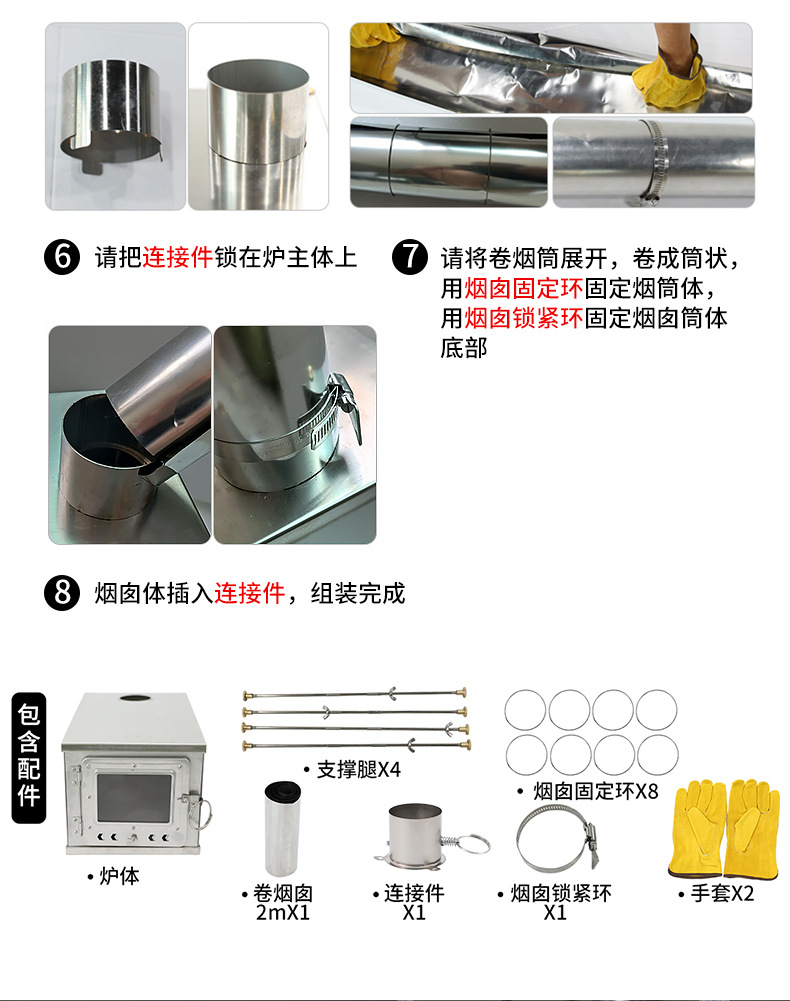 6 请把连接件锁在炉主体上

7 请将卷烟筒展开，卷成筒状，用烟囱固定环固定烟筒体，用烟囱锁紧环固定烟囱筒体底部

8 烟囱体插入连接件，组装完成

包含配件

• 炉体

• 支撑腿X4

• 烟囱固定环X8

• 卷烟囱 2mX1

• 连接件 X1

• 烟囱锁紧环 X1

• 手套X2