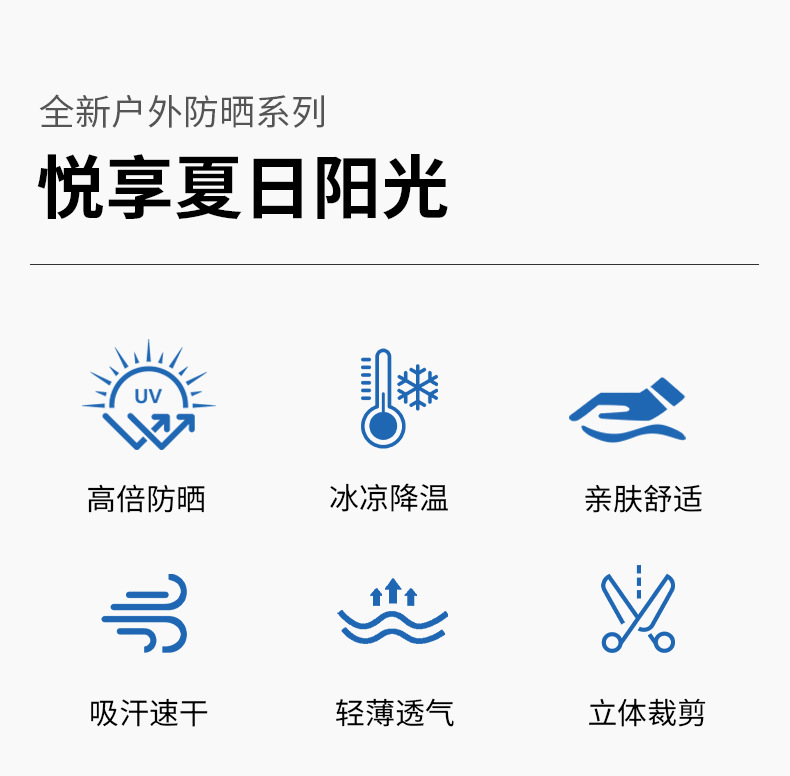 全新户外防晒系列

悦享夏日阳光

UV

高倍防晒

冰凉降温

亲肤舒适

吸汗速干

轻薄透气

立体裁剪