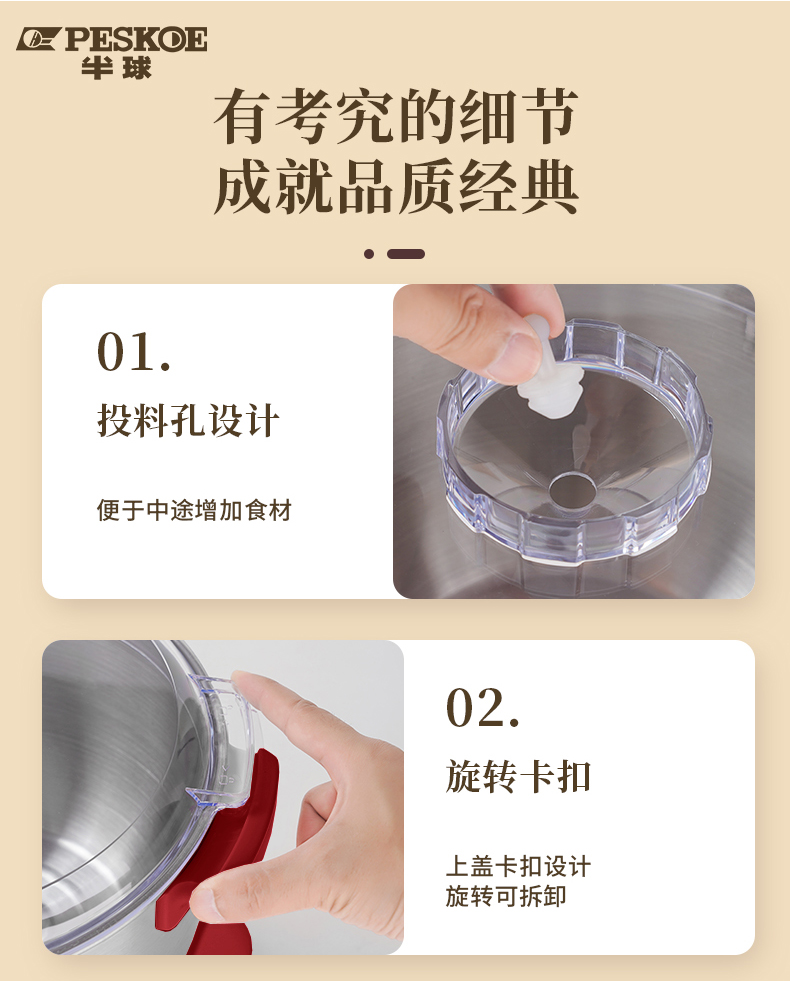 PESKOE
半球

有考究的细节
成就品质经典

01.
投料孔设计
便于中途增加食材

02.
旋转卡扣
上盖卡扣设计
旋转可拆卸