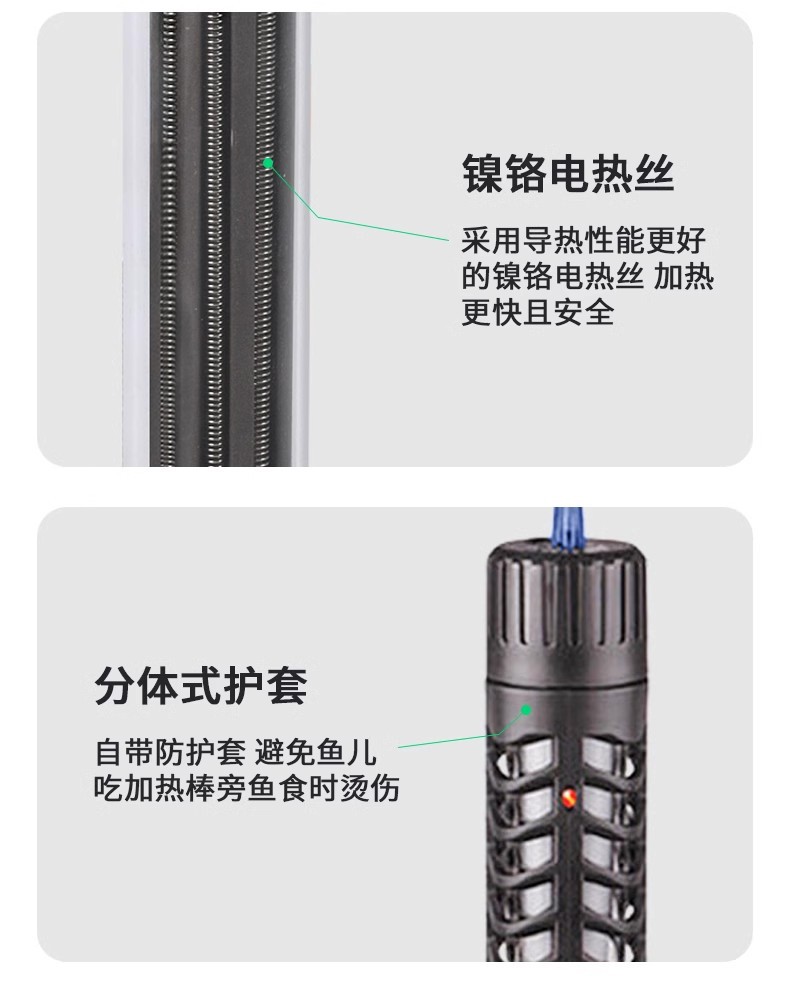 镍铬电热丝

采用导热性能更好的镍铬电热丝 加热更快且安全

分体式护套

自带防护套 避免鱼儿吃加热棒旁鱼食时烫伤