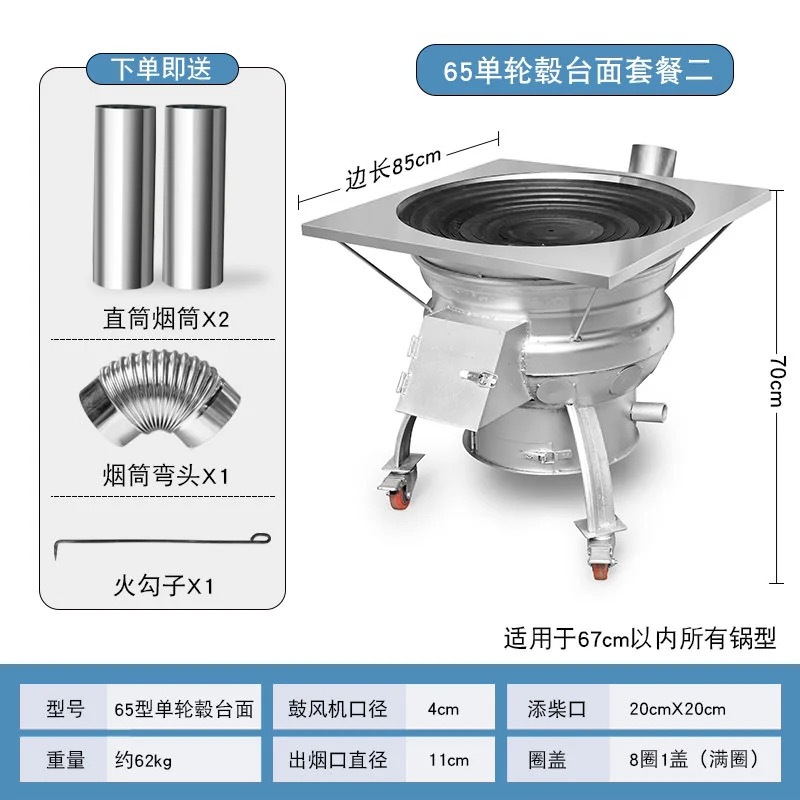 下单即送

直筒烟筒X2

烟筒弯头X1

火勾子X1

65单轮毂台面套餐二

边长85cm

70cm

适用于67cm以内所有锅型

| 型号 | 65型单轮毂台面 | 鼓风机口径 | 4cm | 添柴口 | 20cmX20cm |
|---|---|---|---|---|---|
| 重量 | 约62kg | 出烟口直径 | 11cm | 圈盖 | 8圈1盖（满圈） |