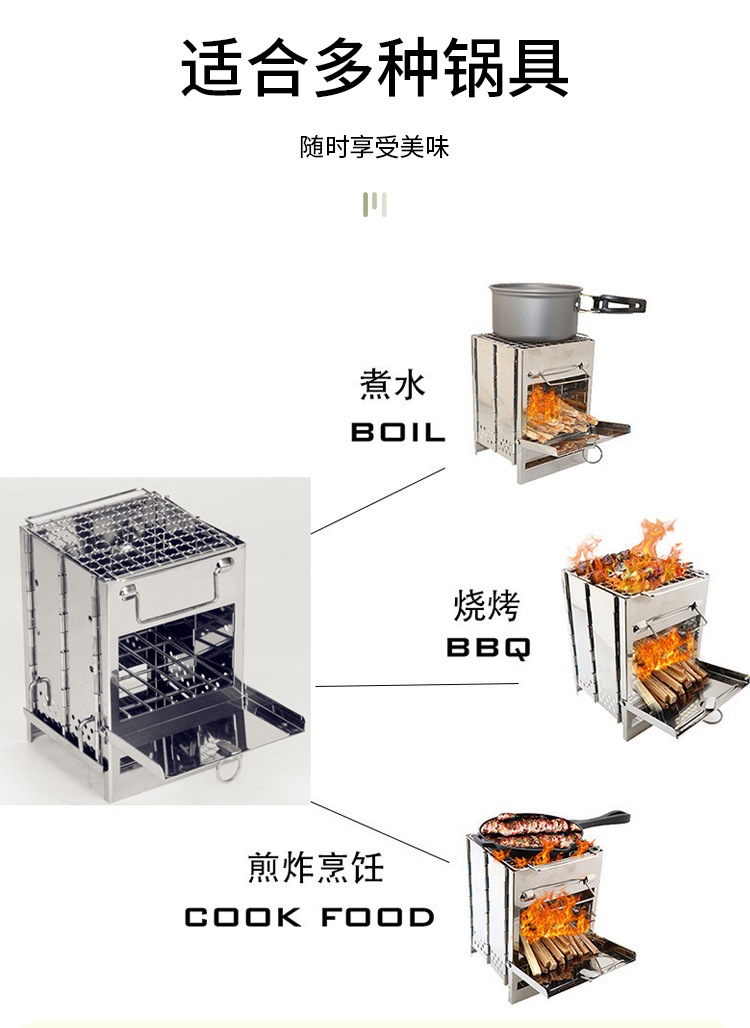 适合多种锅具

随时享受美味

煮水
BOIL

烧烤
BBQ

煎炸烹饪
COOK FOOD