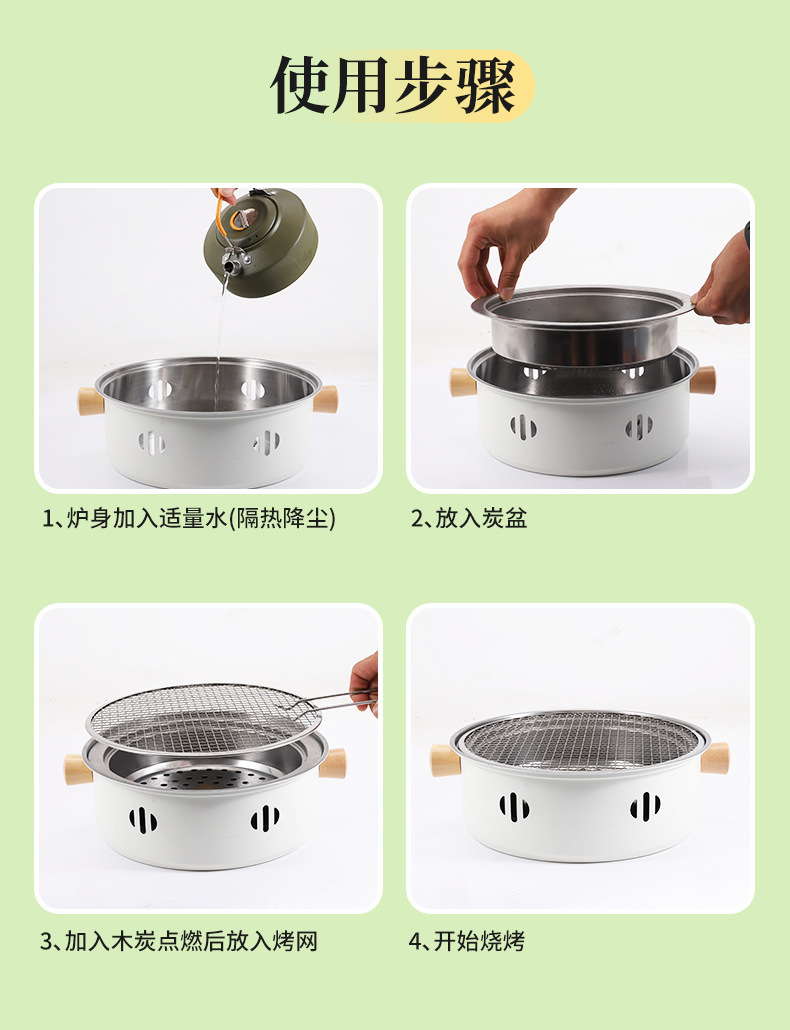 使用步骤

1、炉身加入适量水(隔热降尘)

2、放入炭盆

3、加入木炭点燃后放入烤网

4、开始烧烤