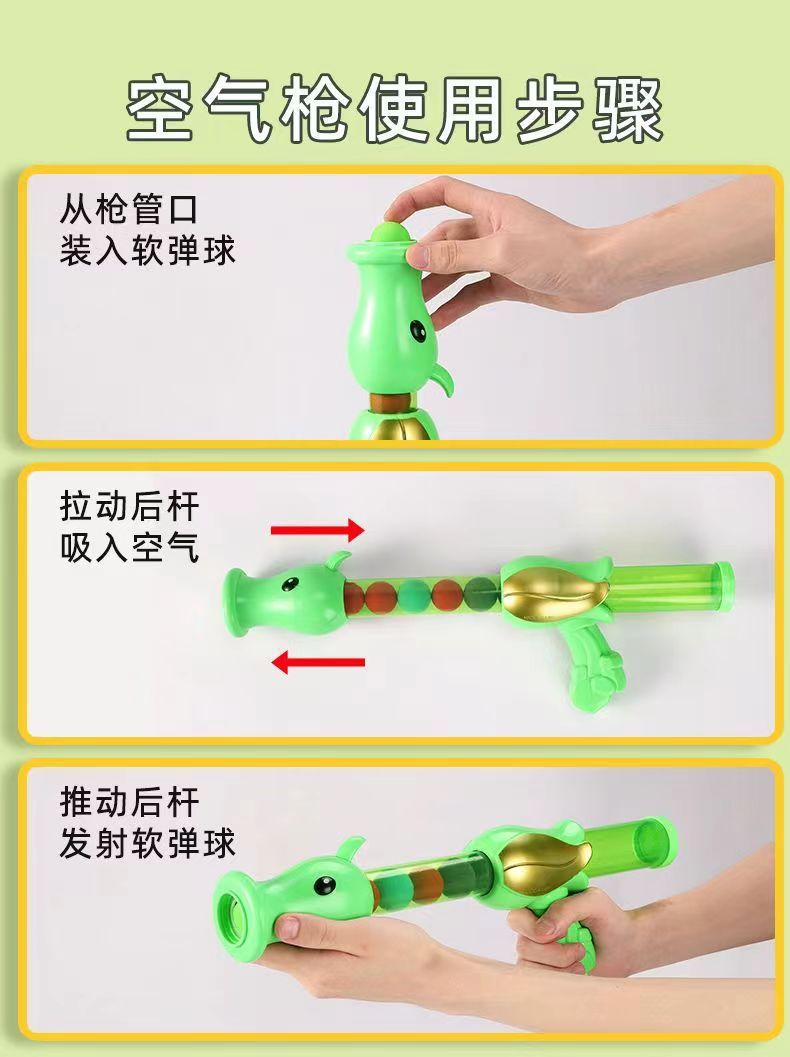 空气枪使用步骤

从枪管口
装入软弹球

拉动后杆
吸入空气

推动后杆
发射软弹球