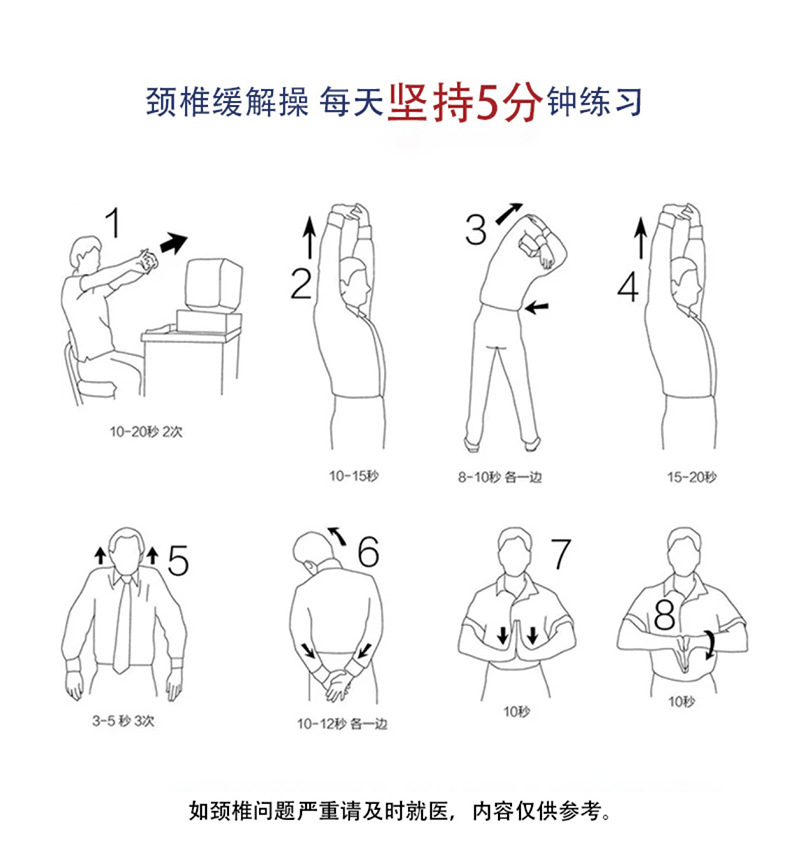 颈椎缓解操 每天坚持5分钟练习

1
10-20秒 2次

2
10-15秒

3
8-10秒 各一边

4
15-20秒

5
3-5 秒 3次

6
10-12秒 各一边

7
10秒

8
10秒

如颈椎问题严重请及时就医，内容仅供参考。