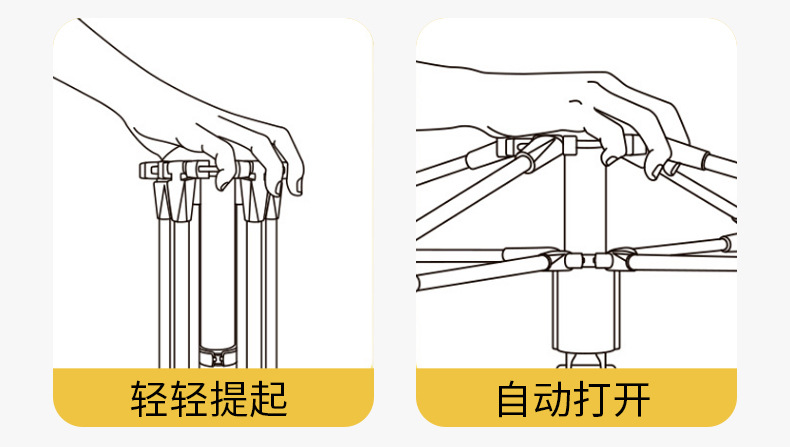 轻轻提起

自动打开