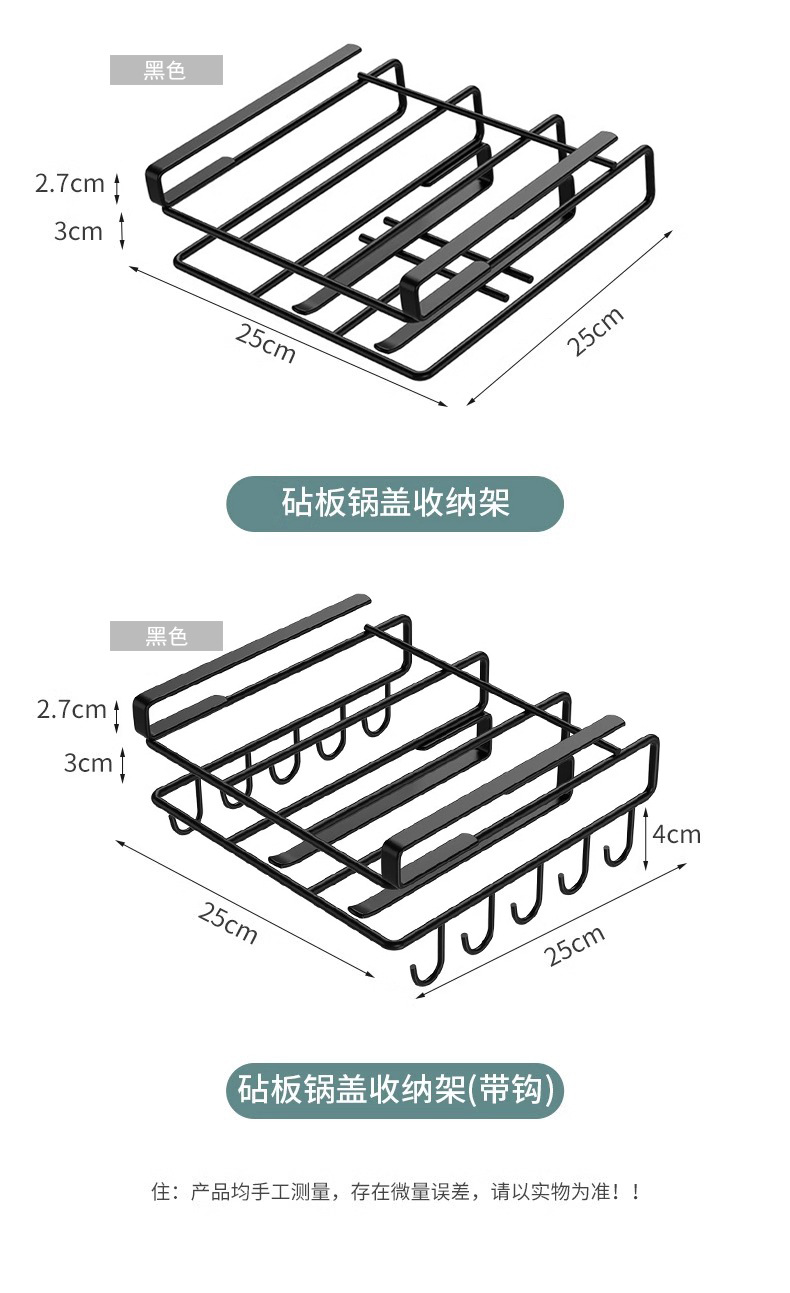 黑色

2.7cm

3cm

25cm

25cm

砧板锅盖收纳架

黑色

2.7cm

3cm

4cm

25cm

25cm

砧板锅盖收纳架(带钩)

住：产品均手工测量，存在微量误差，请以实物为准！！