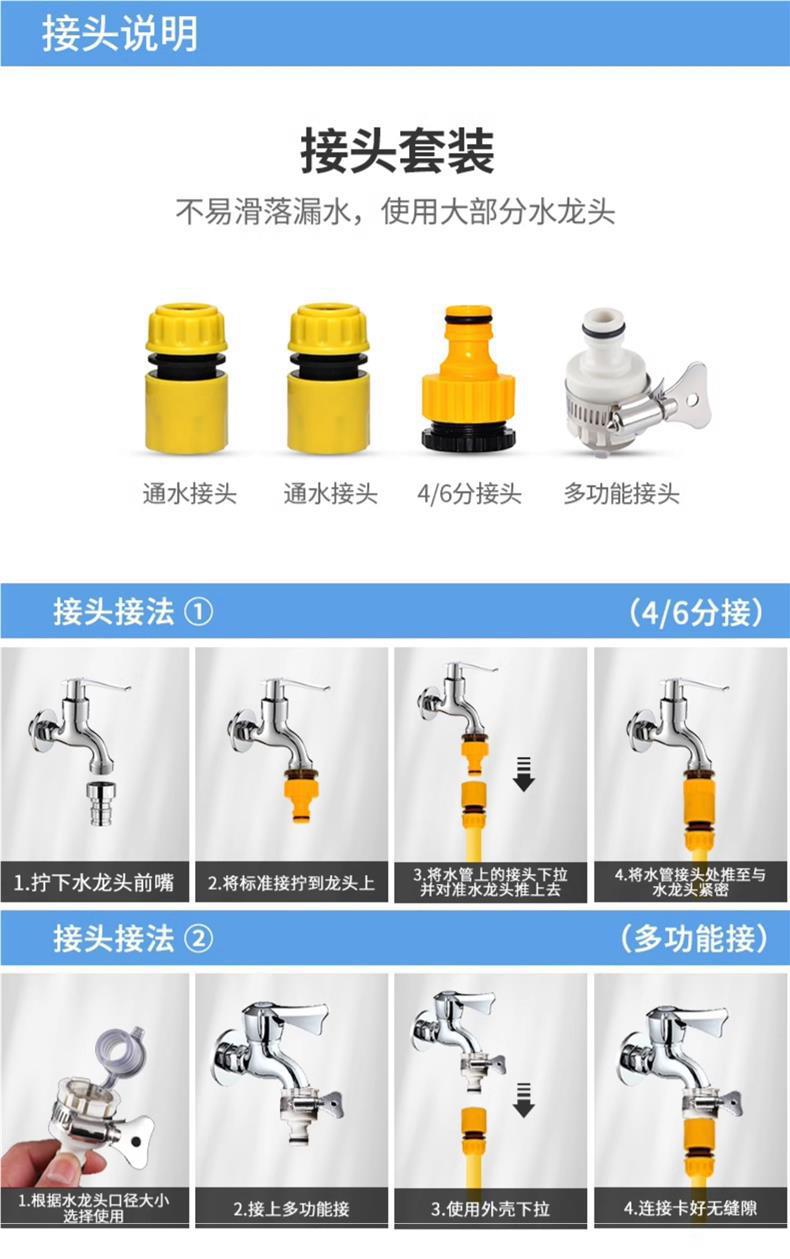 接头说明

接头套装

不易滑落漏水，使用大部分水龙头

通水接头　通水接头　4/6分接头　多功能接头

接头接法 ①　（4/6分接）

1.拧下水龙头前嘴

2.将标准接拧到龙头上

3.将水管上的接头下拉并对准水龙头推上去

4.将水管接头处推至与水龙头紧密

接头接法 ②　（多功能接）

1.根据水龙头口径大小选择使用

2.接上多功能接

3.使用外壳下拉

4.连接卡好无缝隙