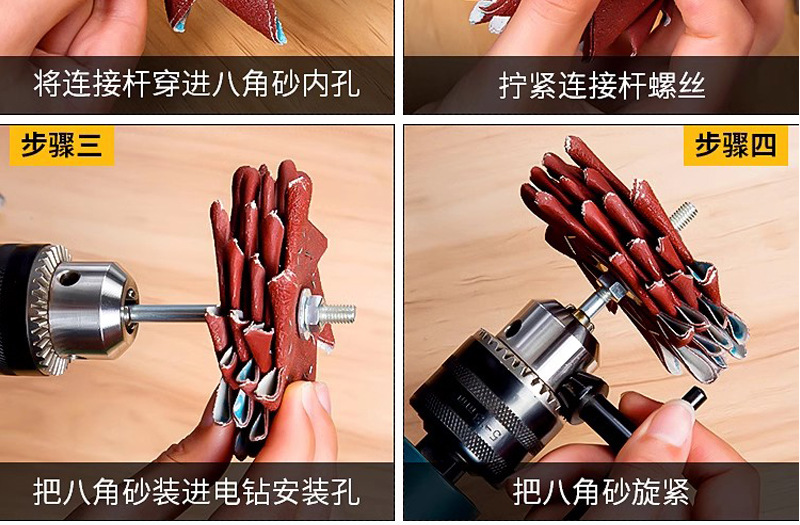 将连接杆穿进八角砂内孔

拧紧连接杆螺丝

步骤三

把八角砂装进电钻安装孔

步骤四

把八角砂旋紧