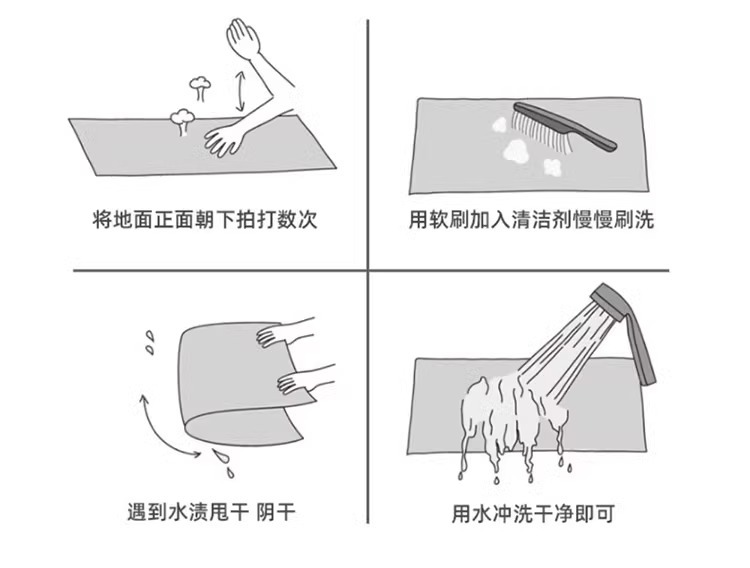 将地面正面朝下拍打数次

用软刷加入清洁剂慢慢刷洗

遇到水渍甩干 阴干

用水冲洗干净即可