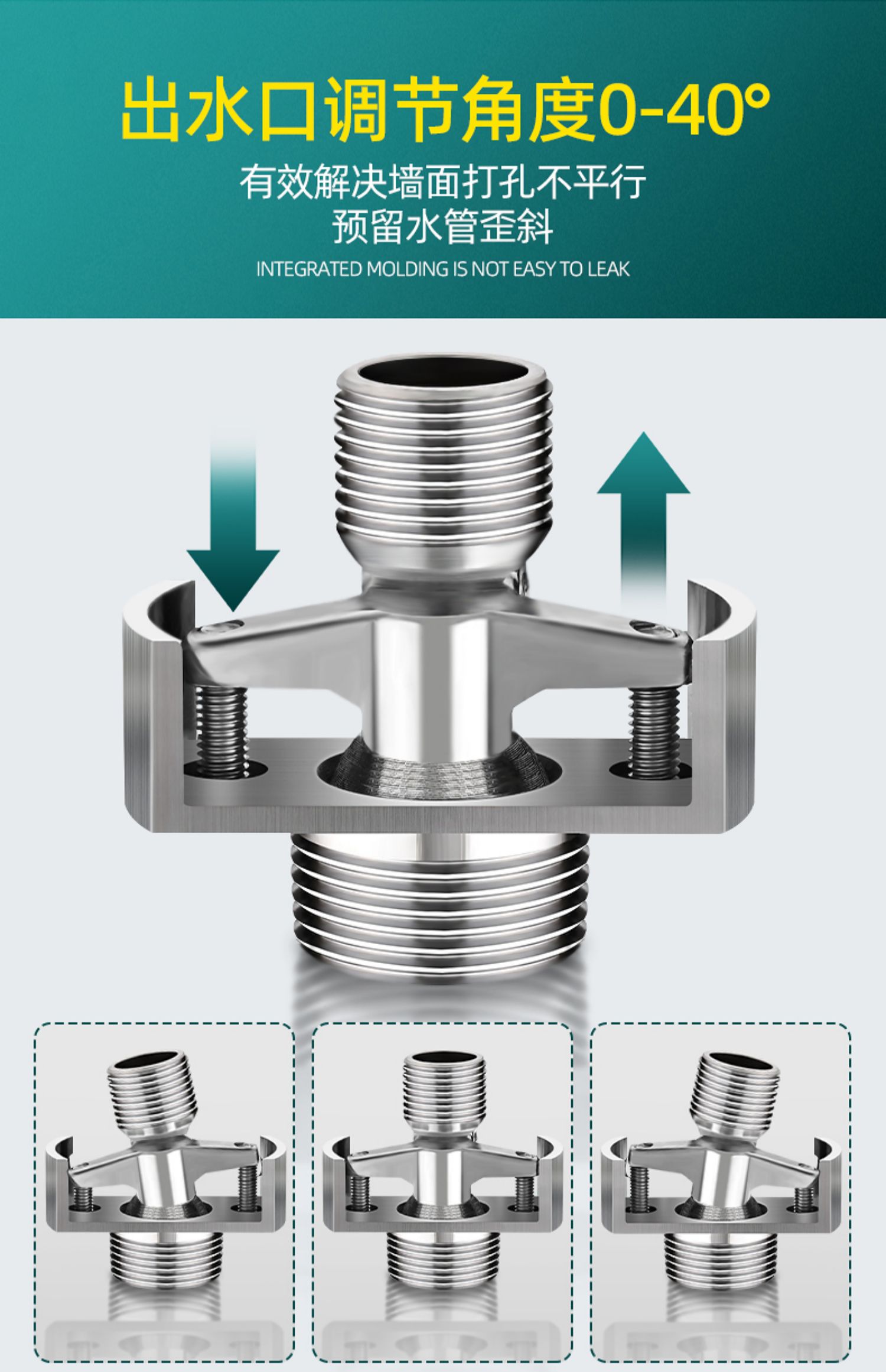 出水口调节角度0-40°

有效解决墙面打孔不平行
预留水管歪斜

INTEGRATED MOLDING IS NOT EASY TO LEAK