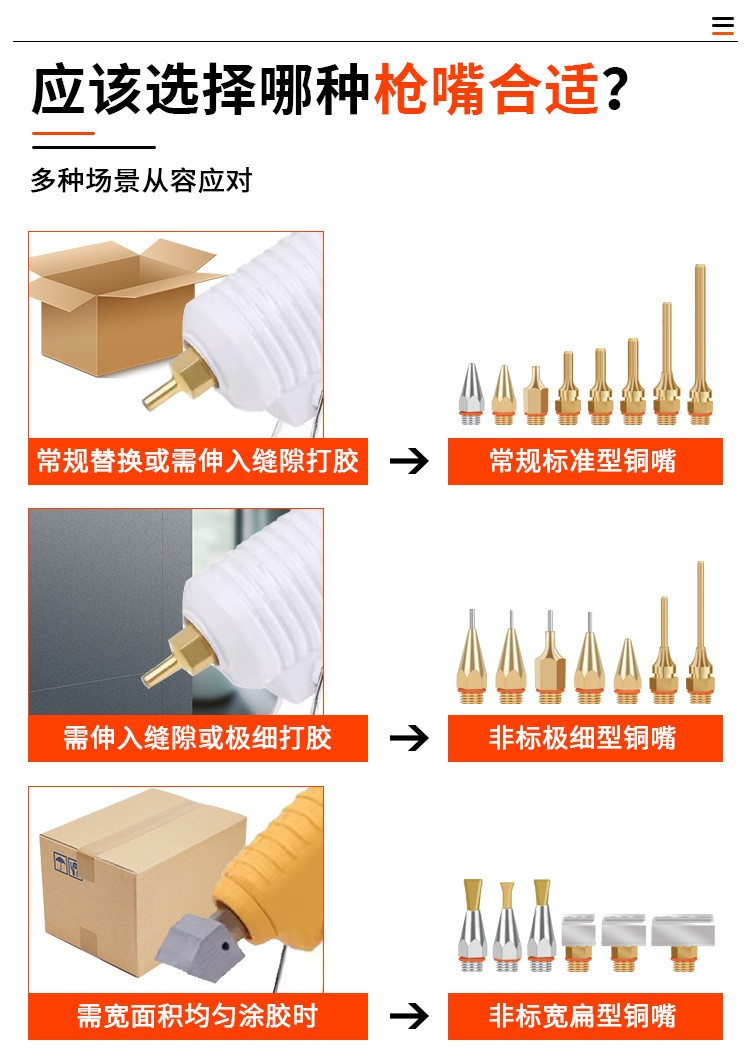 应该选择哪种枪嘴合适?

多种场景从容应对

常规替换或需伸入缝隙打胶 → 常规标准型铜嘴

需伸入缝隙或极细打胶 → 非标极细型铜嘴

需宽面积均匀涂胶时 → 非标宽扁型铜嘴