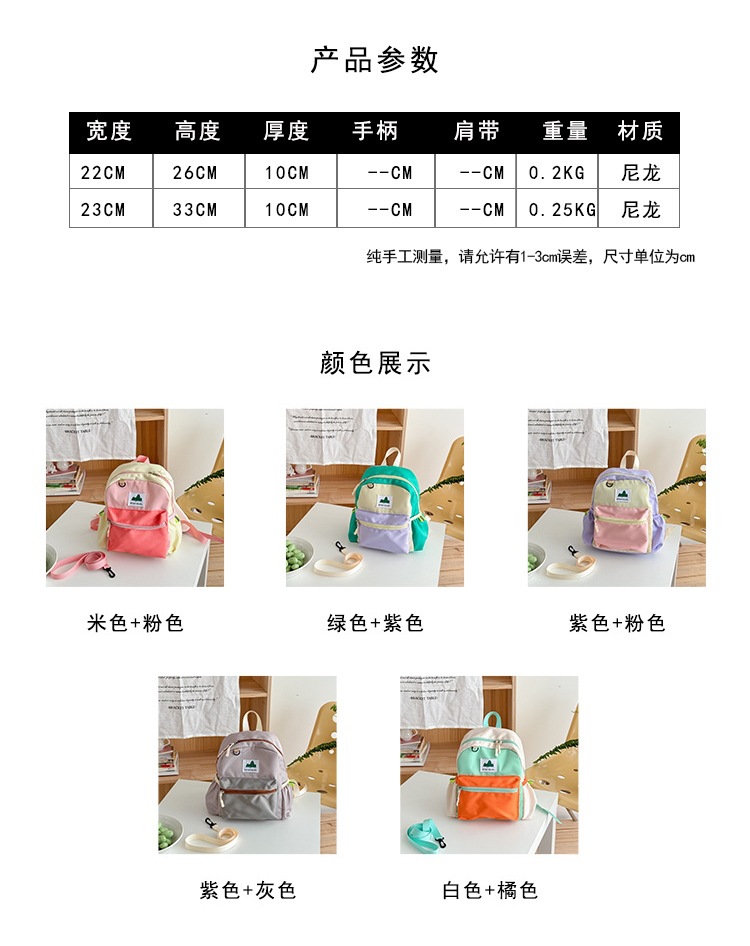 产品参数

| 宽度 | 高度 | 厚度 | 手柄 | 肩带 | 重量 | 材质 |
|---|---|---|---|---|---|---|
| 22CM | 26CM | 10CM | --CM | --CM | 0.2KG | 尼龙 |
| 23CM | 33CM | 10CM | --CM | --CM | 0.25KG | 尼龙 |

纯手工测量，请允许有1-3cm误差，尺寸单位为cm

颜色展示

米色+粉色

绿色+紫色

紫色+粉色

紫色+灰色

白色+橘色