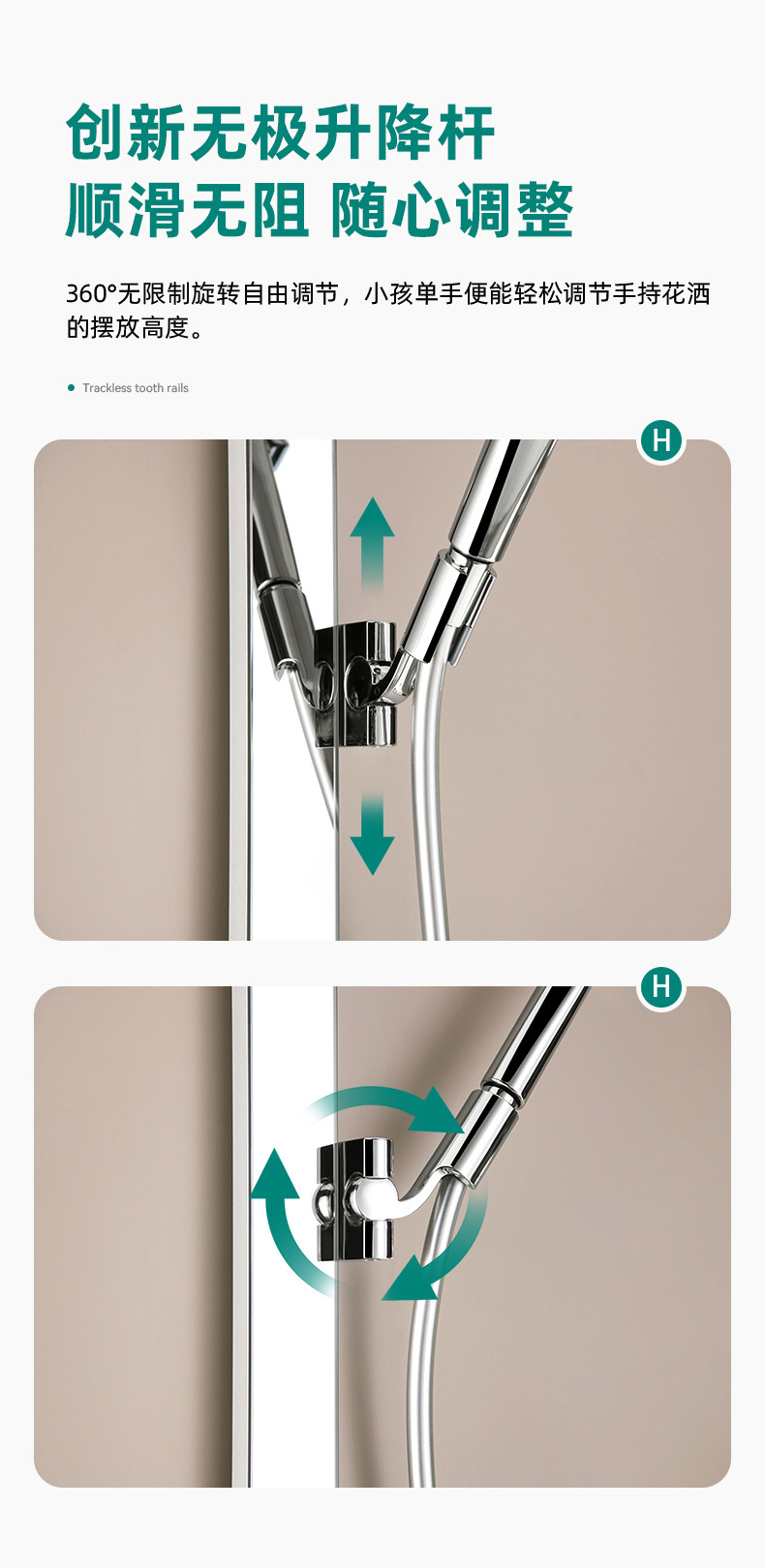 创新无极升降杆
顺滑无阻 随心调整

360°无限制旋转自由调节，小孩单手便能轻松调节手持花洒的摆放高度。

Trackless tooth rails

H

H