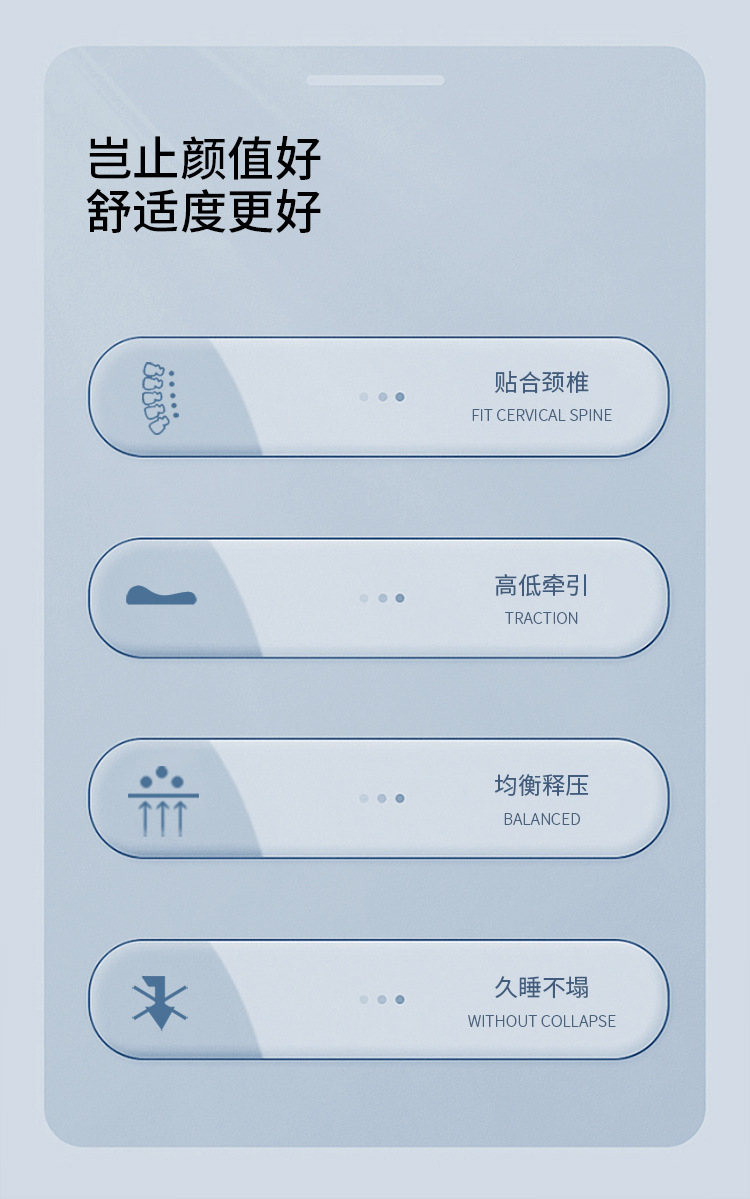 岂止颜值好
舒适度更好

贴合颈椎
FIT CERVICAL SPINE

高低牵引
TRACTION

均衡释压
BALANCED

久睡不塌
WITHOUT COLLAPSE