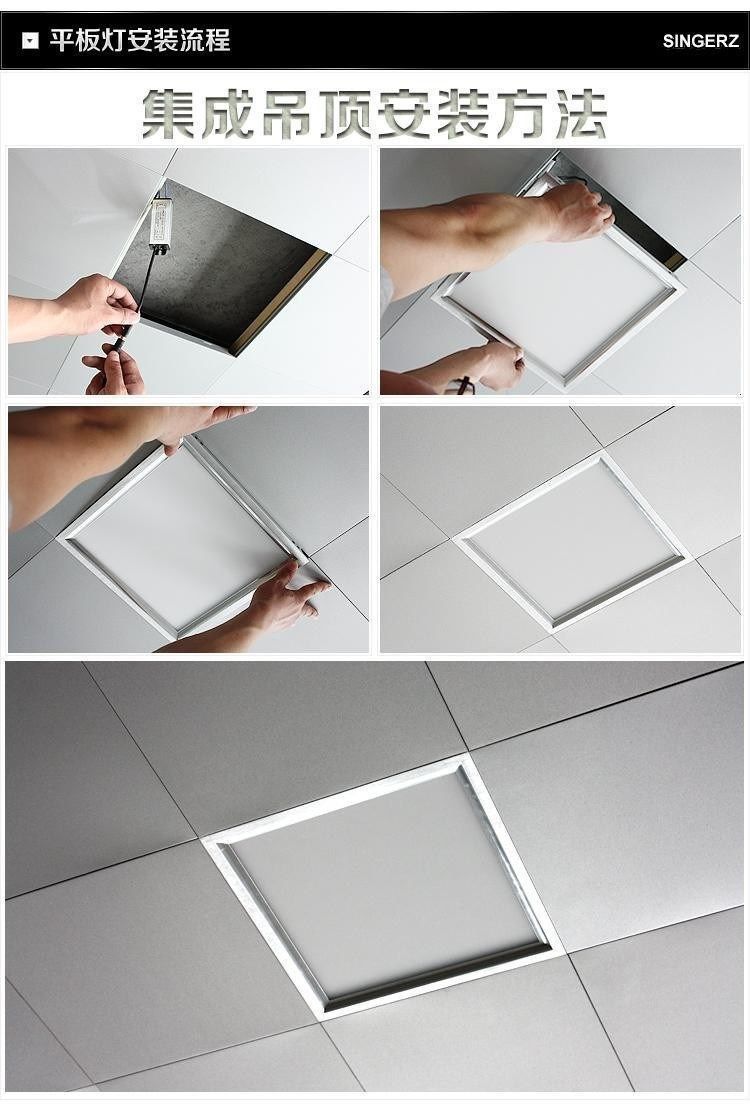 平板灯安装流程 SINGERZ

集成吊顶安装方法