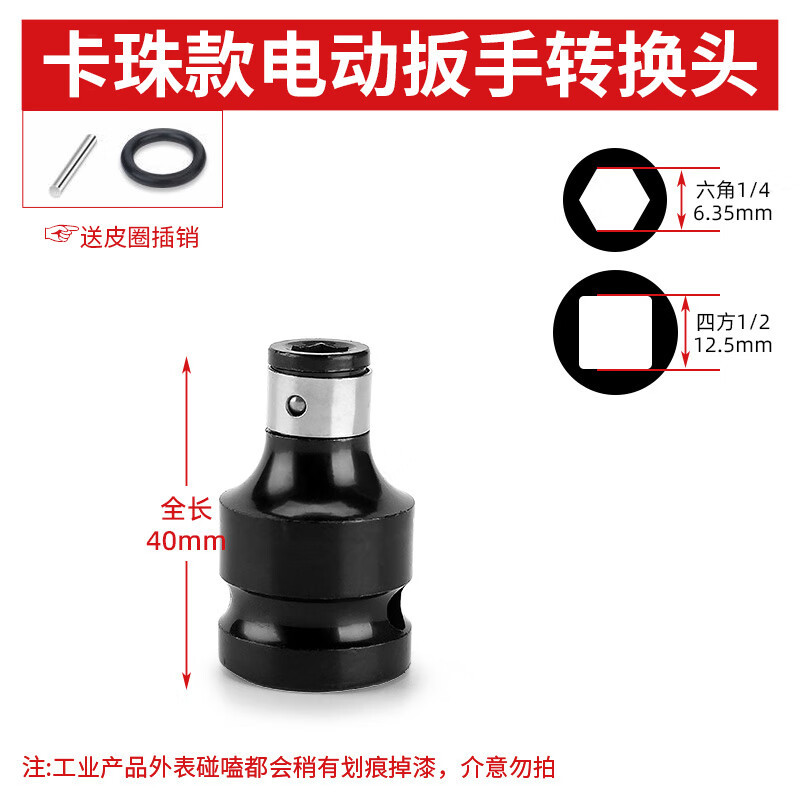 卡珠款电动扳手转换头

☞送皮圈插销

六角1/4
6.35mm

四方1/2
12.5mm

全长
40mm

注:工业产品外表碰嗑都会稍有划痕掉漆，介意勿拍