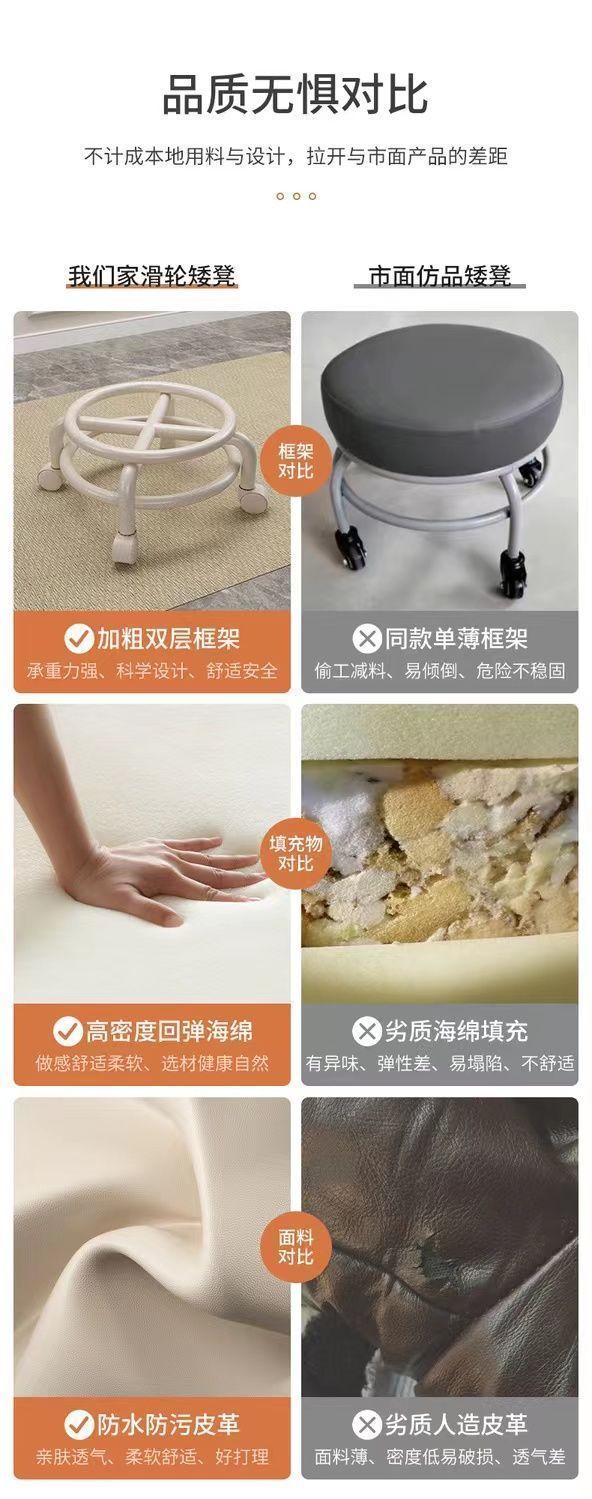 品质无惧对比

不计成本地用料与设计，拉开与市面产品的差距

我们家滑轮矮凳

市面仿品矮凳

框架对比

加粗双层框架
承重力强、科学设计、舒适安全

同款单薄框架
偷工减料、易倾倒、危险不稳固

填充物对比

高密度回弹海绵
做感舒适柔软、选材健康自然

劣质海绵填充
有异味、弹性差、易塌陷、不舒适

面料对比

防水防污皮革
亲肤透气、柔软舒适、好打理

劣质人造皮革
面料薄、密度低易破损、透气差