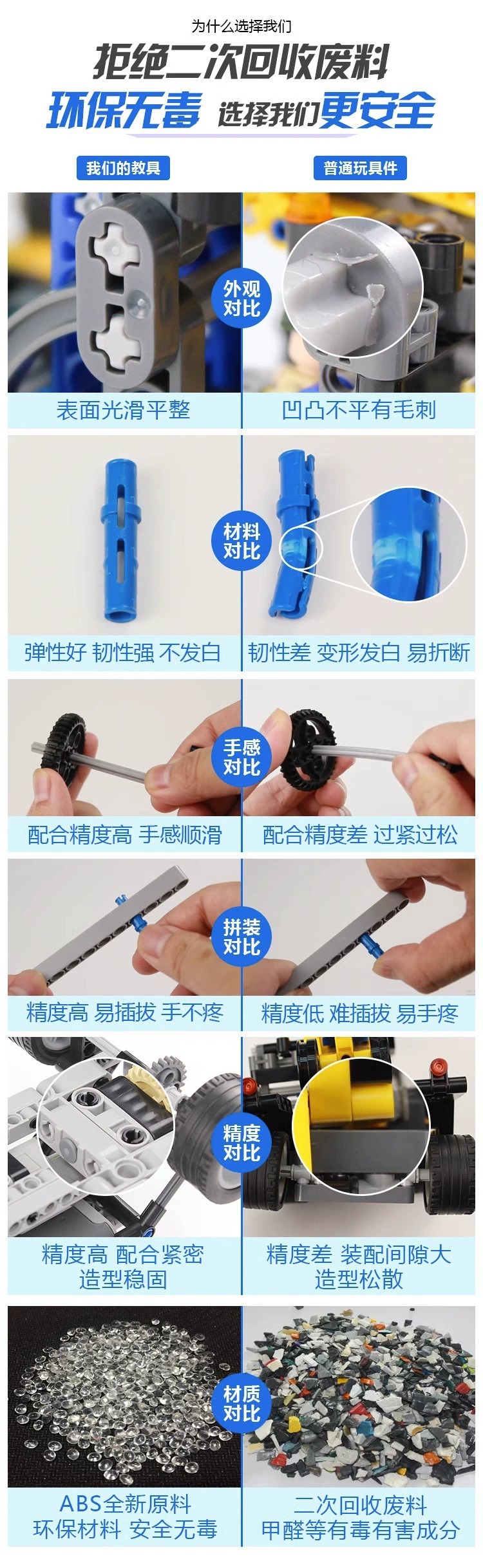 为什么选择我们

拒绝二次回收废料

环保无毒 选择我们更安全

我们的教具

普通玩具件

外观对比

表面光滑平整

凹凸不平有毛刺

材料对比

弹性好 韧性强 不发白

韧性差 变形发白 易折断

手感对比

配合精度高 手感顺滑

配合精度差 过紧过松

拼装对比

精度高 易插拔 手不疼

精度低 难插拔 易手疼

精度对比

精度高 配合紧密
造型稳固

精度差 装配间隙大
造型松散

材质对比

ABS全新原料
环保材料 安全无毒

二次回收废料
甲醛等有毒有害成分