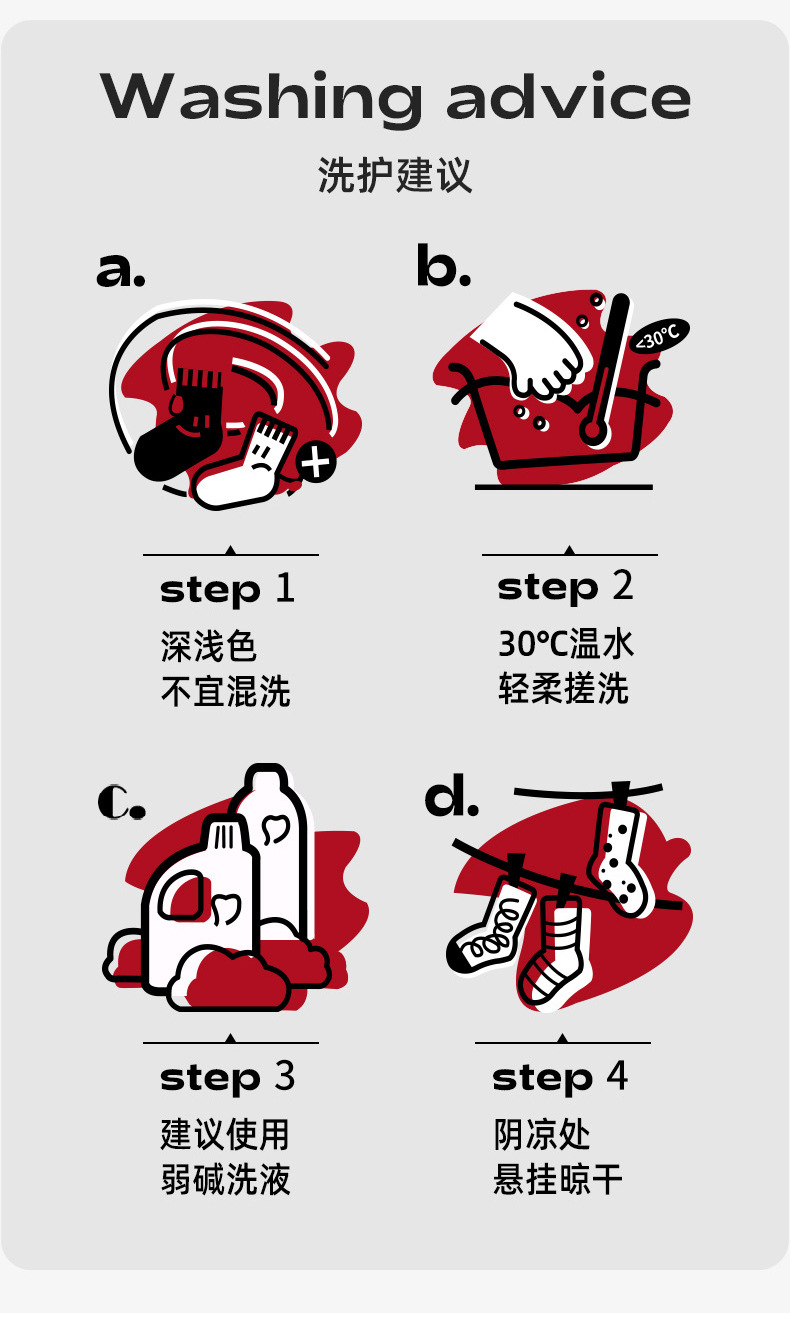 Washing advice
洗护建议

a.

step 1
深浅色
不宜混洗

b.

<30℃

step 2
30℃温水
轻柔搓洗

c.

step 3
建议使用
弱碱洗液

d.

step 4
阴凉处
悬挂晾干