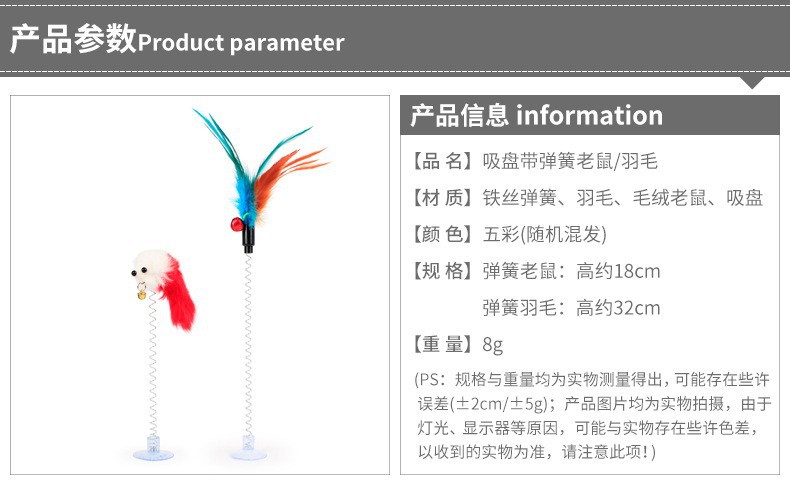 产品参数Product parameter

产品信息 information

【品 名】吸盘带弹簧老鼠/羽毛

【材 质】铁丝弹簧、羽毛、毛绒老鼠、吸盘

【颜 色】五彩(随机混发)

【规 格】弹簧老鼠：高约18cm

弹簧羽毛：高约32cm

【重 量】8g

(PS：规格与重量均为实物测量得出，可能存在些许误差(±2cm/±5g)；产品图片均为实物拍摄，由于灯光、显示器等原因，可能与实物存在些许色差，以收到的实物为准，请注意此项！)