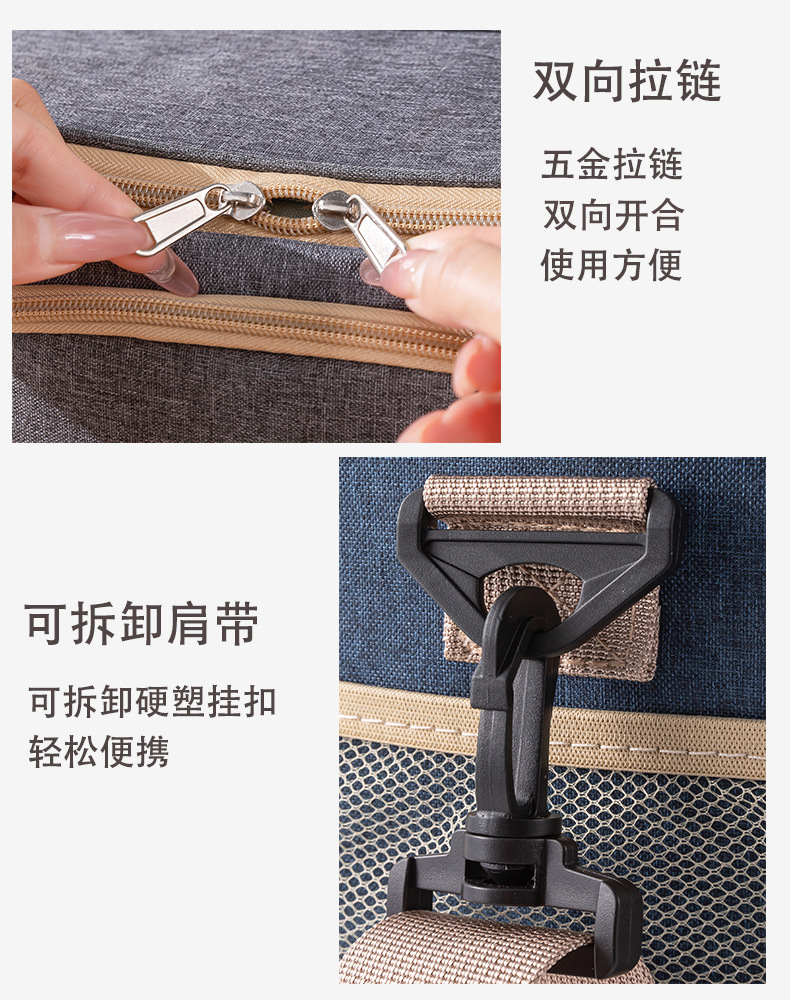 双向拉链

五金拉链
双向开合
使用方便

可拆卸肩带

可拆卸硬塑挂扣
轻松便携