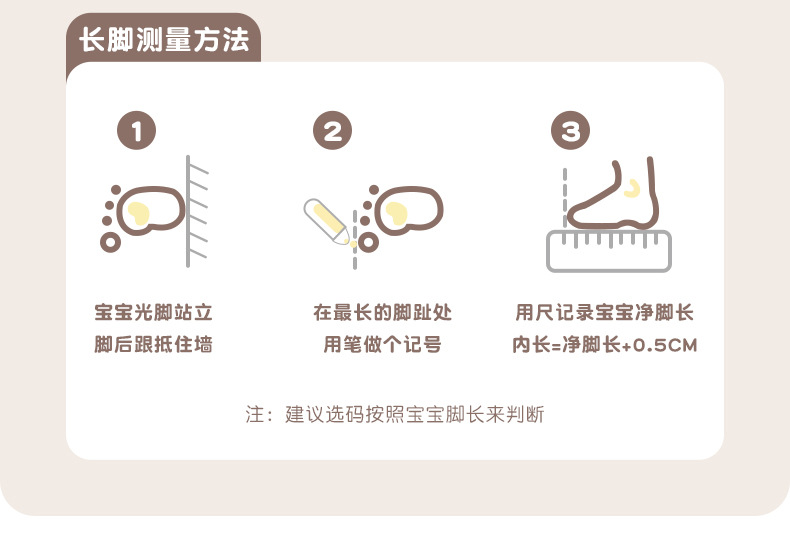 长脚测量方法

1

宝宝光脚站立
脚后跟抵住墙

2

在最长的脚趾处
用笔做个记号

3

用尺记录宝宝净脚长
内长=净脚长+0.5CM

注：建议选码按照宝宝脚长来判断