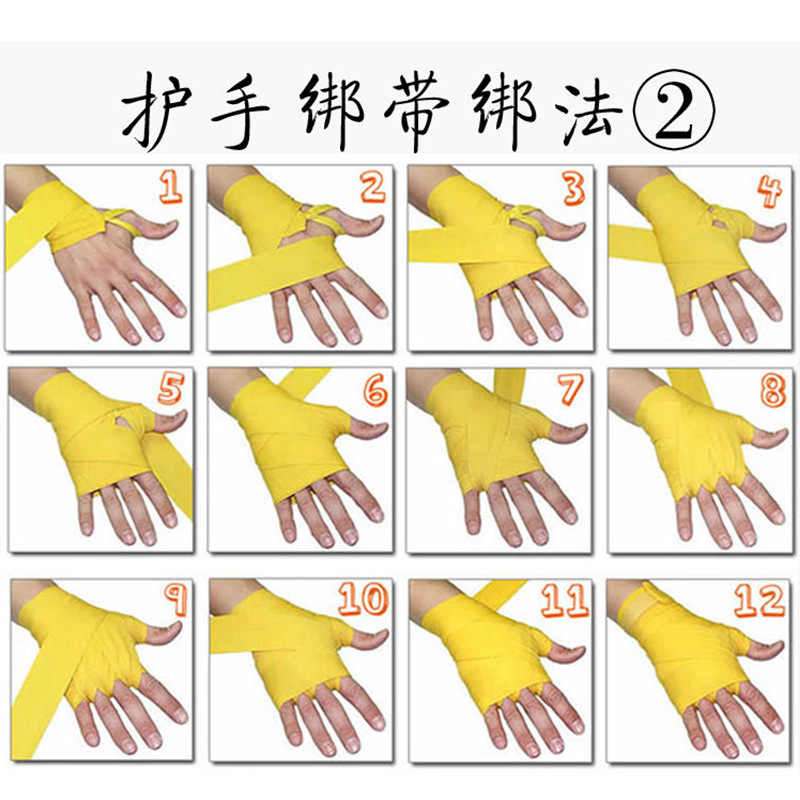 护手绑带绑法②

1

2

3

4

5

6

7

8

9

10

11

12