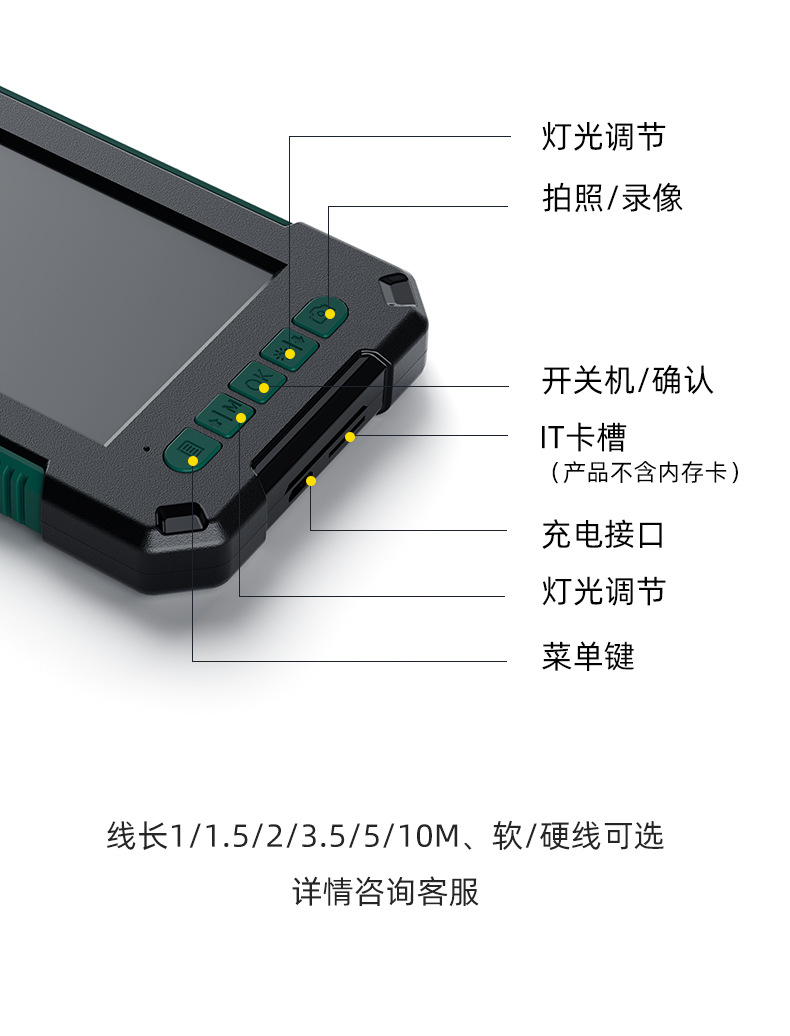 灯光调节

拍照/录像

开关机/确认

IT卡槽
（产品不含内存卡）

充电接口

灯光调节

菜单键

OK

M

线长1/1.5/2/3.5/5/10M、软/硬线可选

详情咨询客服