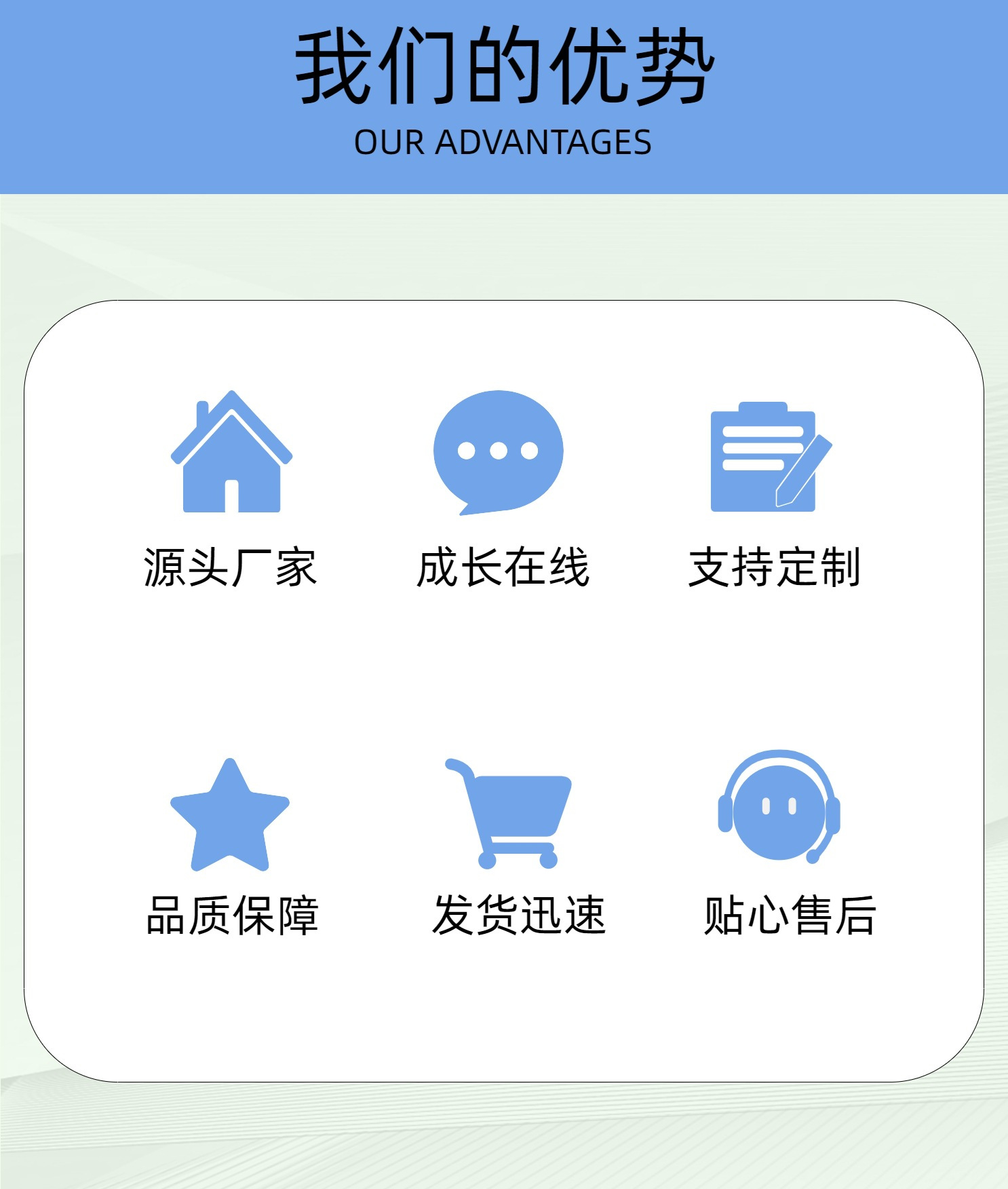 我们的优势
OUR ADVANTAGES

源头厂家

成长在线

支持定制

品质保障

发货迅速

贴心售后