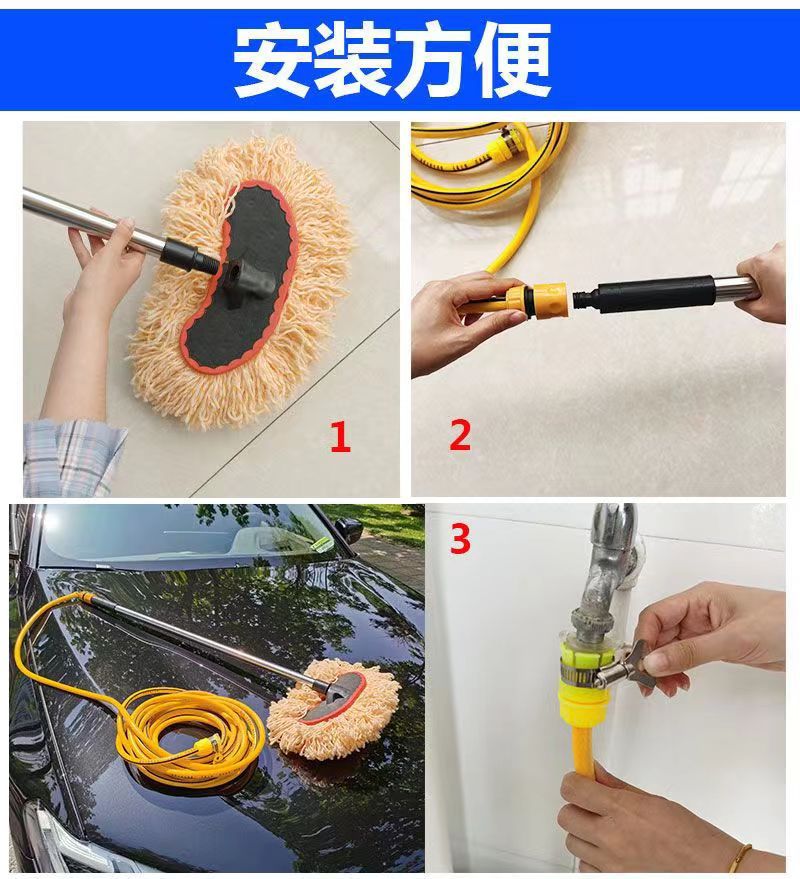 安装方便

1

2

3