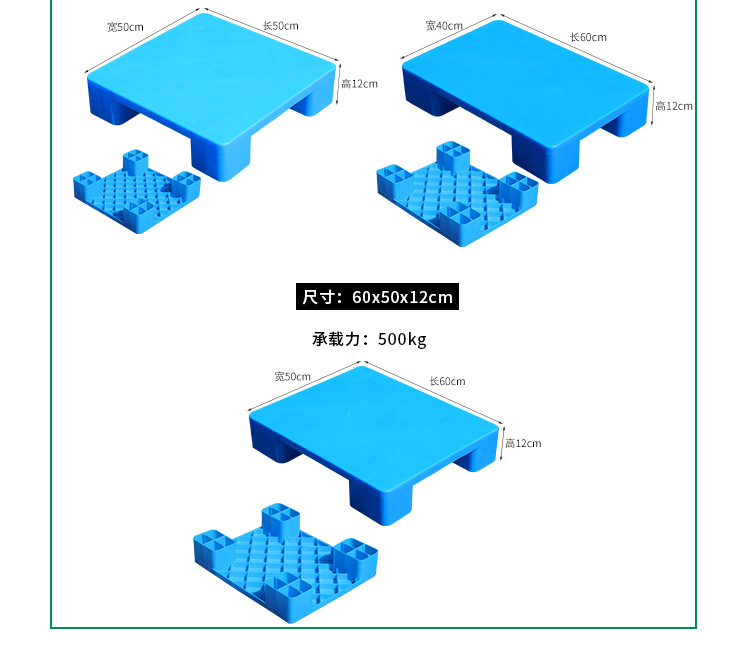 宽50cm
长50cm
高12cm

宽40cm
长60cm
高12cm

尺寸：60x50x12cm

承载力：500kg

宽50cm
长60cm
高12cm