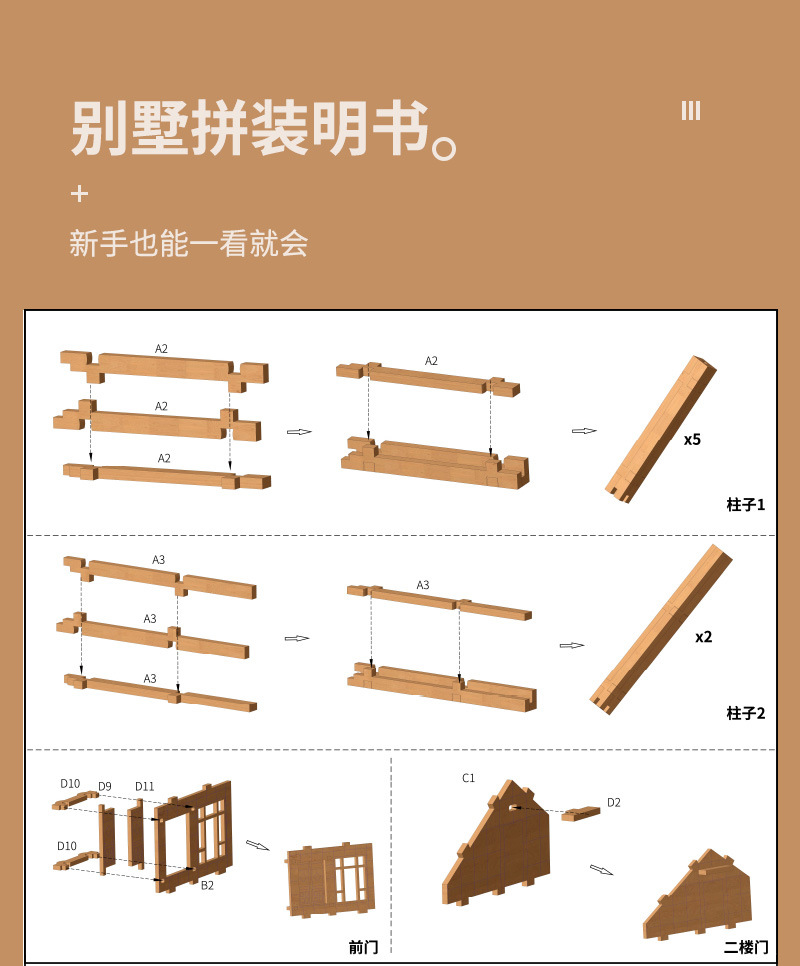 别墅拼装明书。

III

+

新手也能一看就会

A2

A2

A2

A2

x5

柱子1

A3

A3

A3

A3

x2

柱子2

D10

D9

D11

D10

B2

前门

C1

D2

二楼门