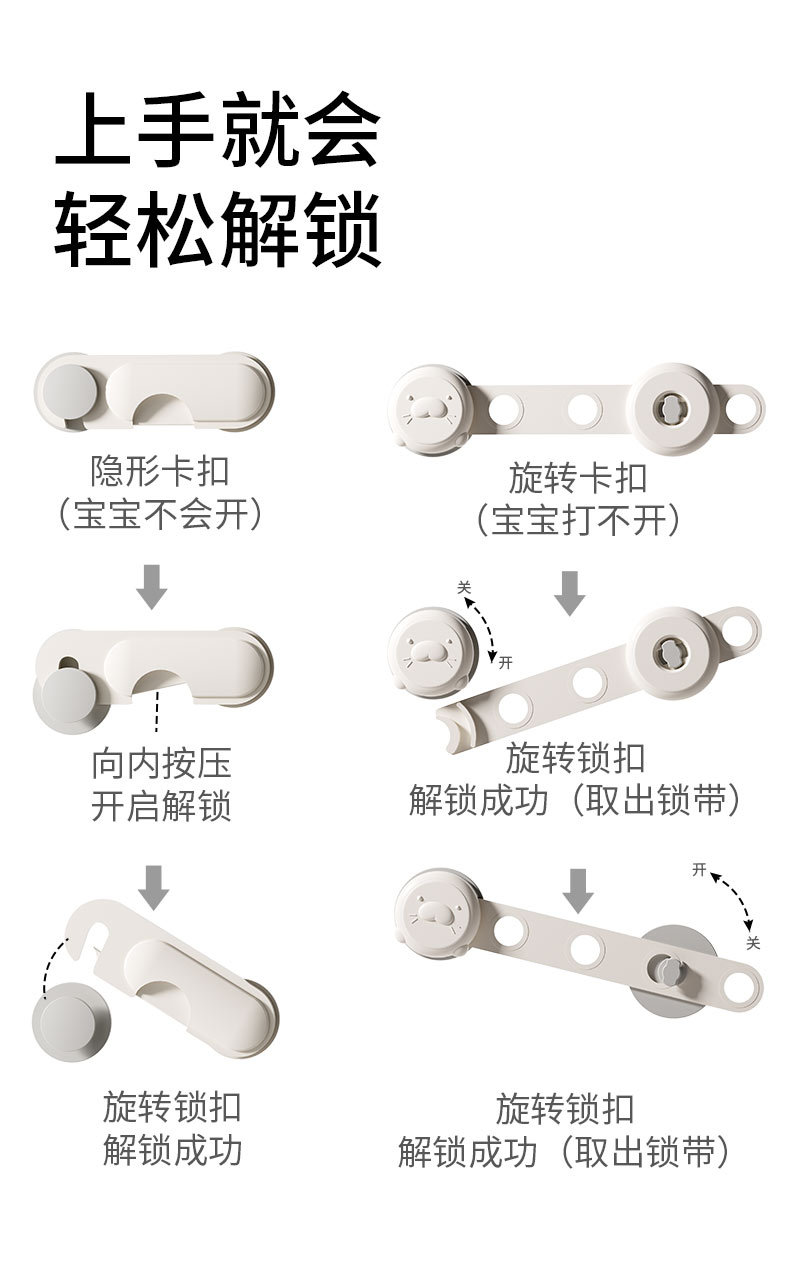 上手就会
轻松解锁

隐形卡扣
（宝宝不会开）

向内按压
开启解锁

旋转锁扣
解锁成功

旋转卡扣
（宝宝打不开）

关
开

旋转锁扣
解锁成功（取出锁带）

开
关

旋转锁扣
解锁成功（取出锁带）