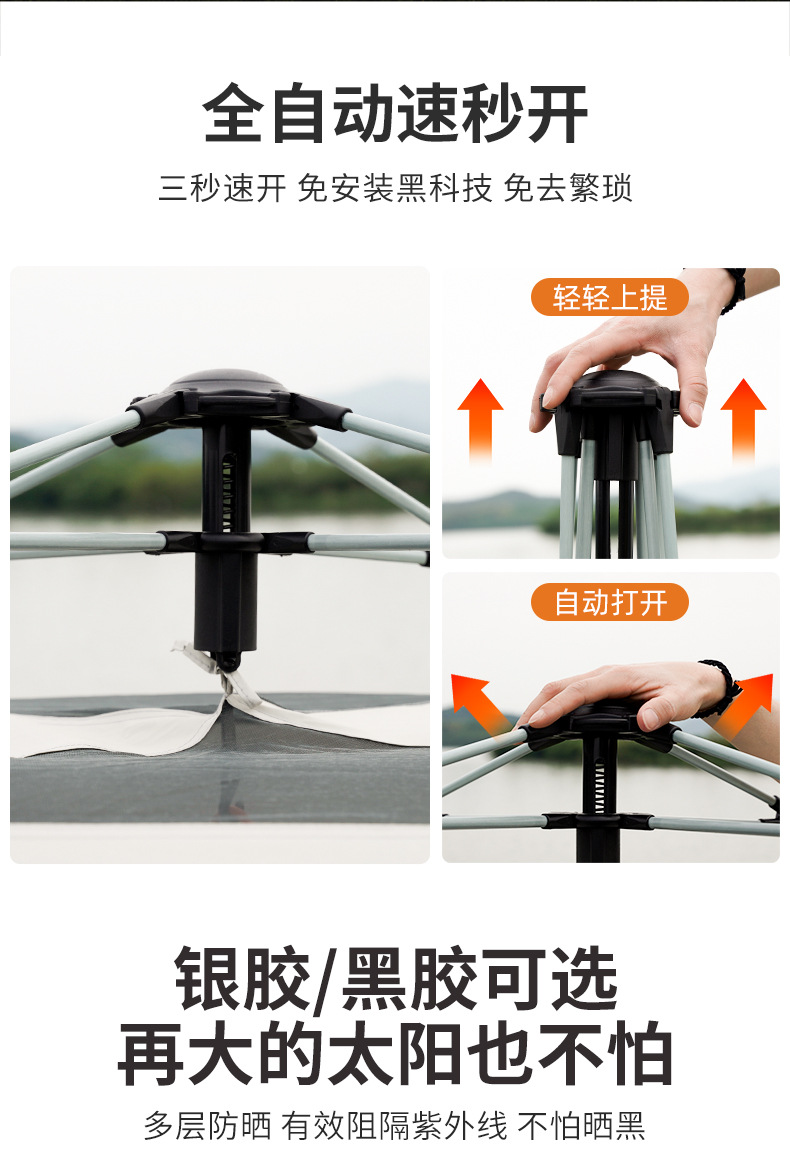 全自动速秒开

三秒速开 免安装黑科技 免去繁琐

轻轻上提

自动打开

银胶/黑胶可选
再大的太阳也不怕

多层防晒 有效阻隔紫外线 不怕晒黑