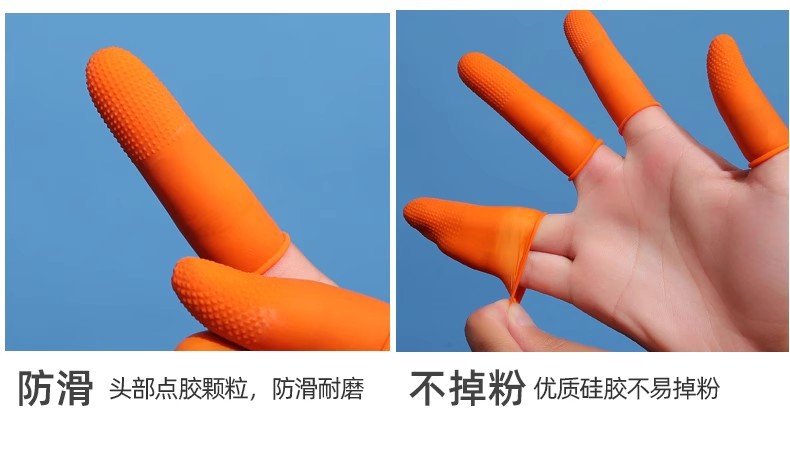 防滑 头部点胶颗粒，防滑耐磨

不掉粉 优质硅胶不易掉粉