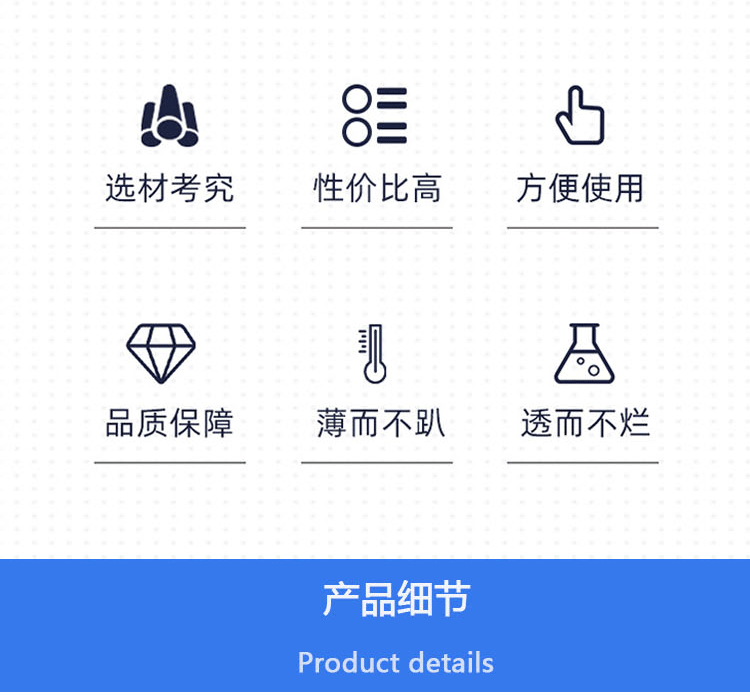 选材考究

性价比高

方便使用

品质保障

薄而不趴

透而不烂

产品细节

Product details