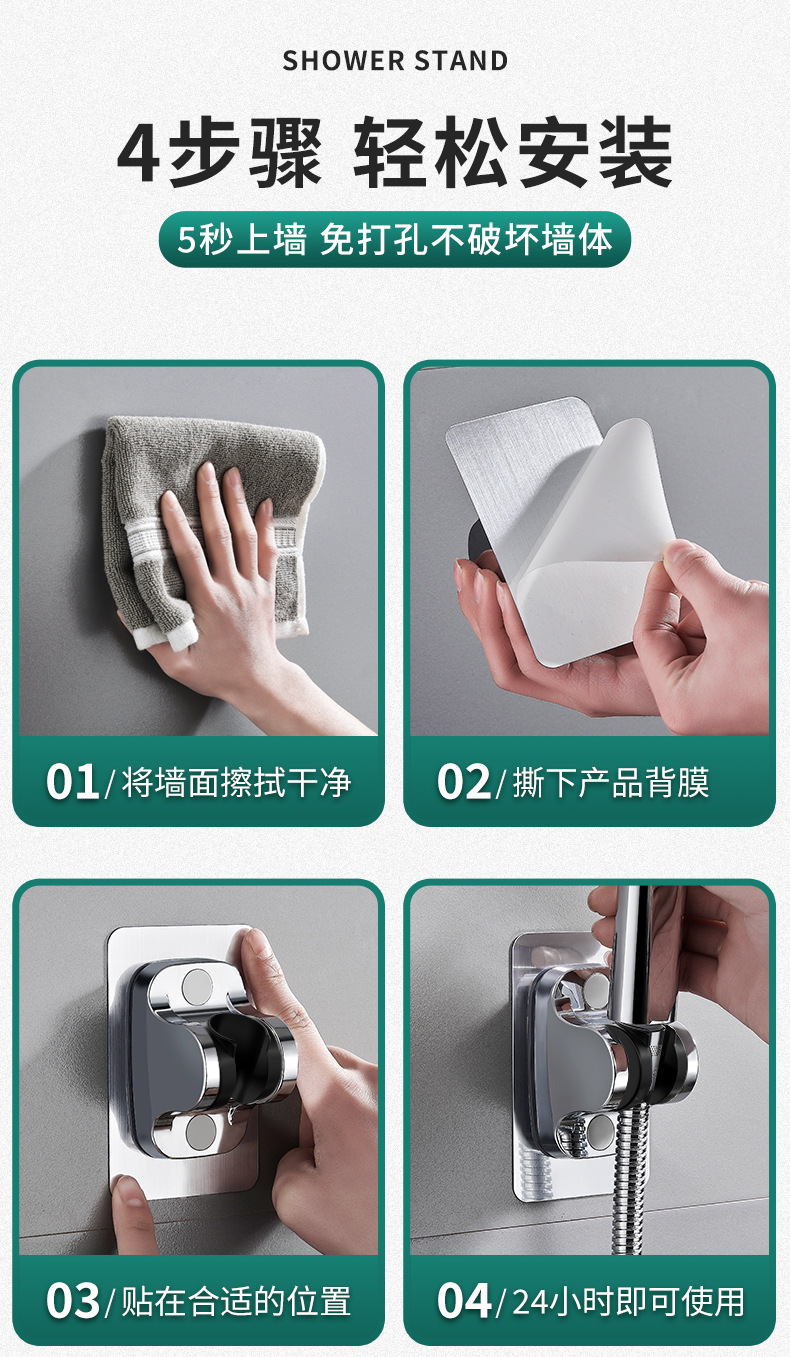 SHOWER STAND

4步骤 轻松安装

5秒上墙 免打孔不破坏墙体

01/将墙面擦拭干净

02/撕下产品背膜

03/贴在合适的位置

04/24小时即可使用