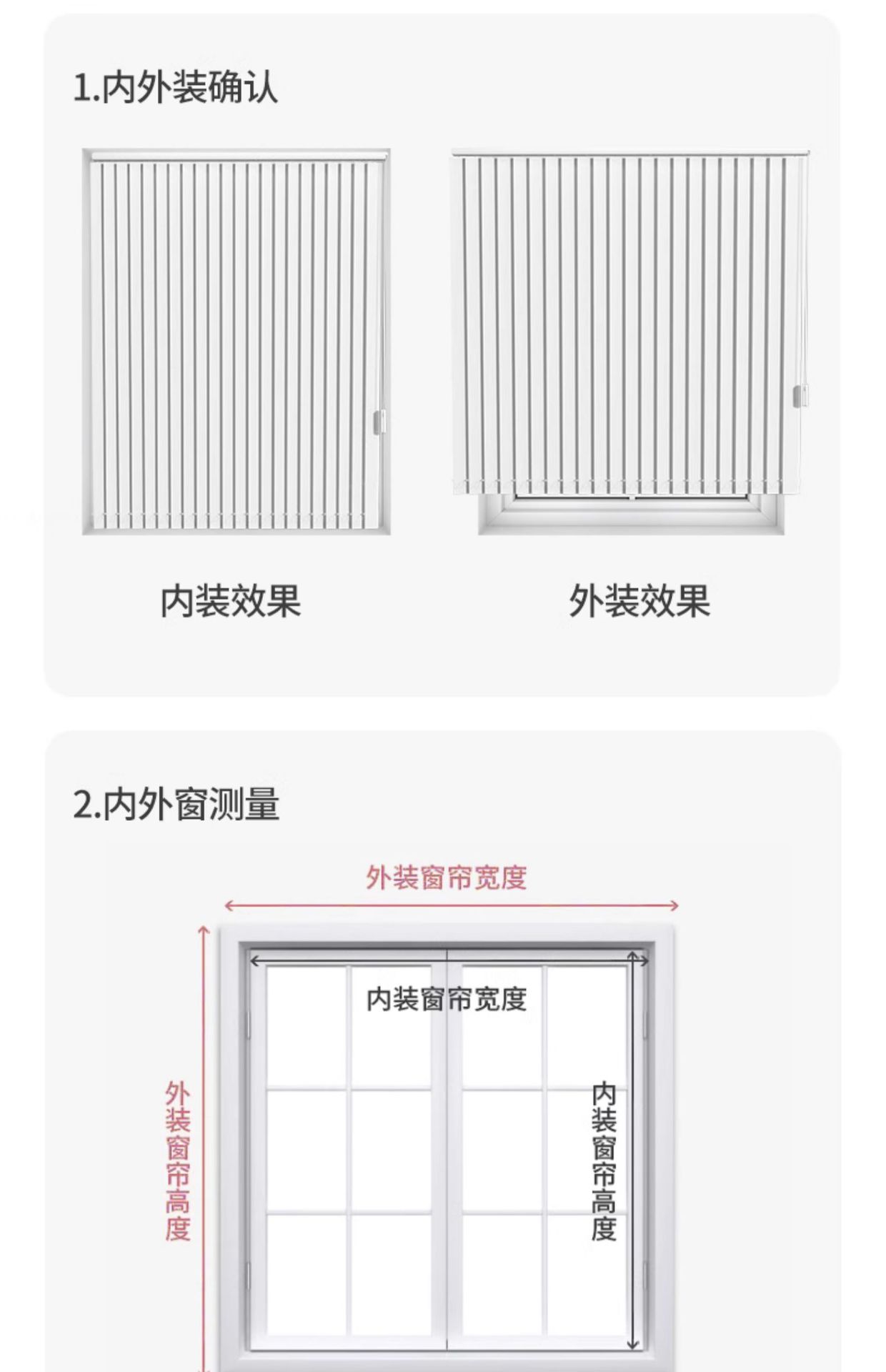 1.内外装确认

内装效果

外装效果

2.内外窗测量

外装窗帘宽度

内装窗帘宽度

外装窗帘高度

内装窗帘高度