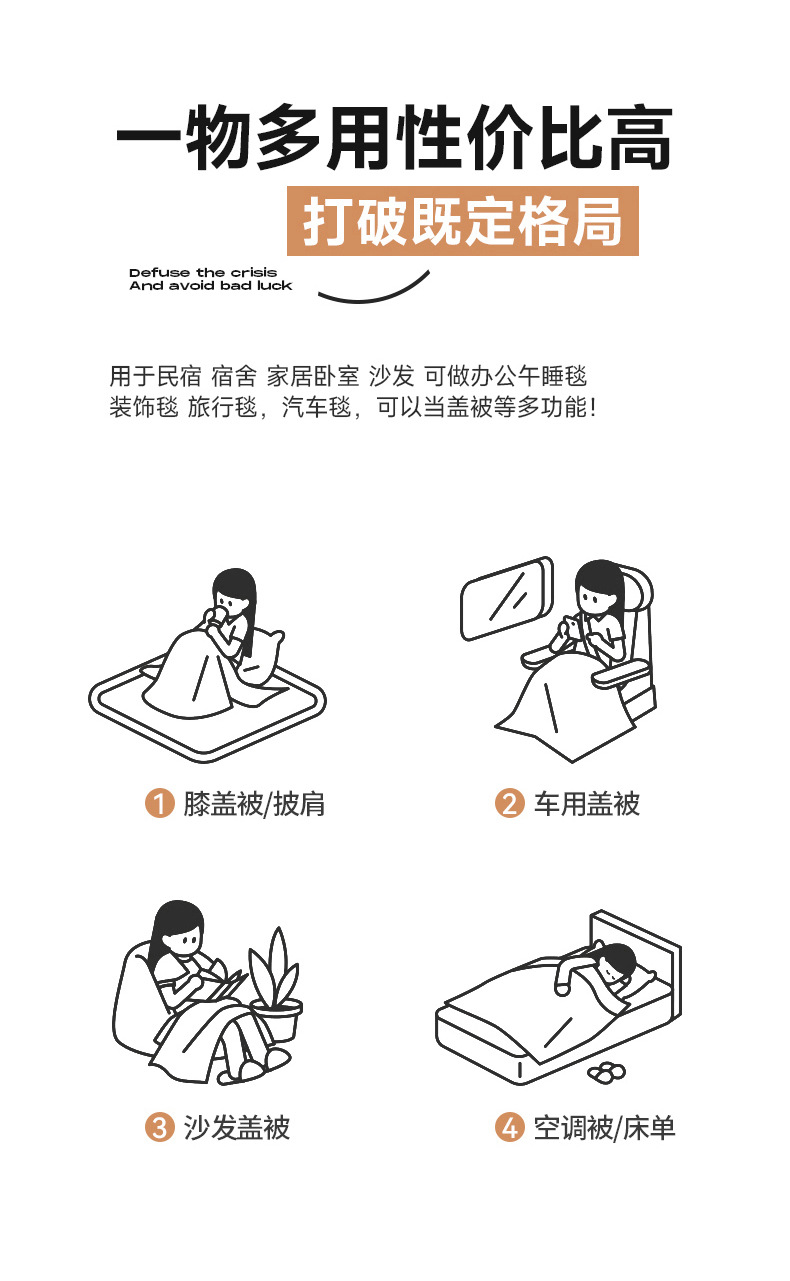 一物多用性价比高

打破既定格局

Defuse the crisis
And avoid bad luck

用于民宿 宿舍 家居卧室 沙发 可做办公午睡毯
装饰毯 旅行毯，汽车毯，可以当盖被等多功能！

1 膝盖被/披肩

2 车用盖被

3 沙发盖被

4 空调被/床单