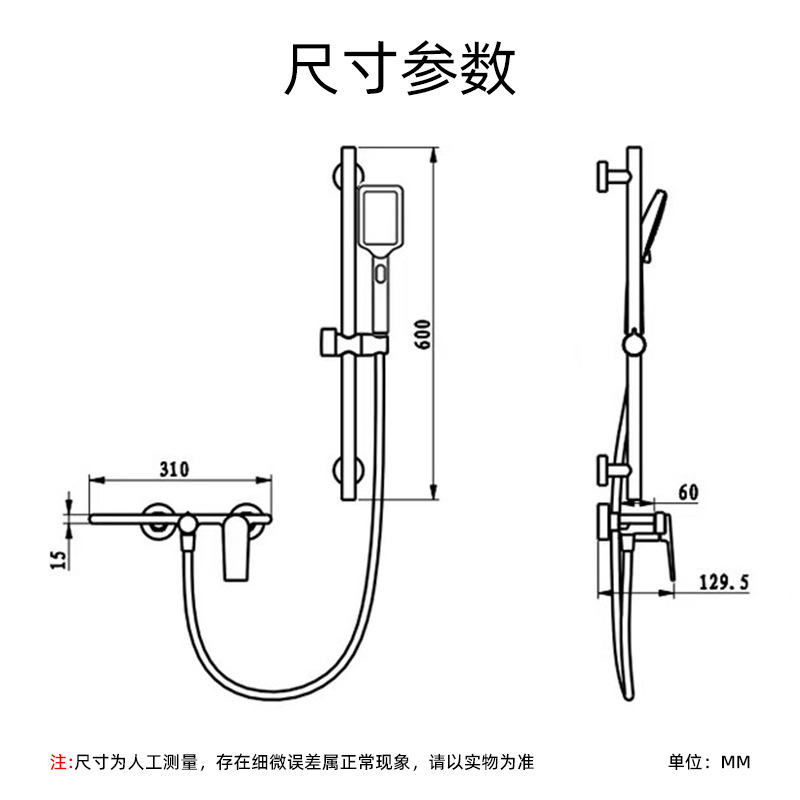 尺寸参数

600

310

15

60

129.5

注:尺寸为人工测量，存在细微误差属正常现象，请以实物为准

单位：MM