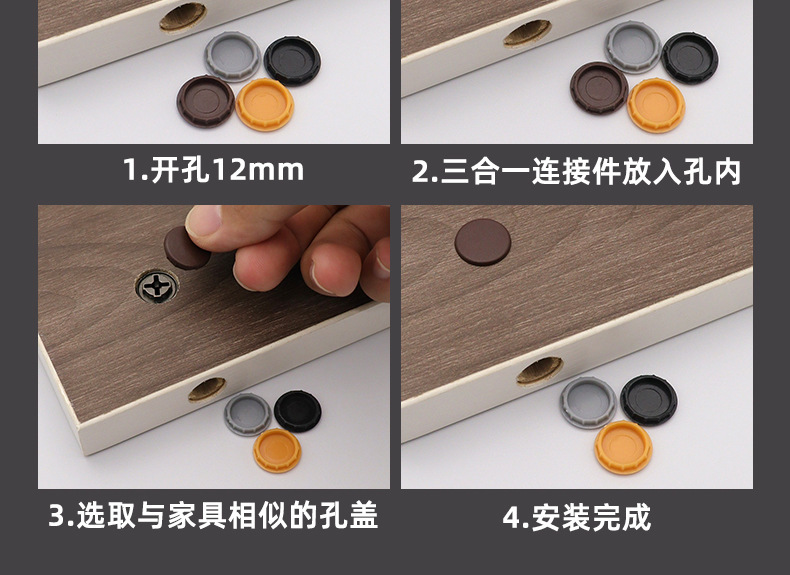 1.开孔12mm

2.三合一连接件放入孔内

3.选取与家具相似的孔盖

4.安装完成