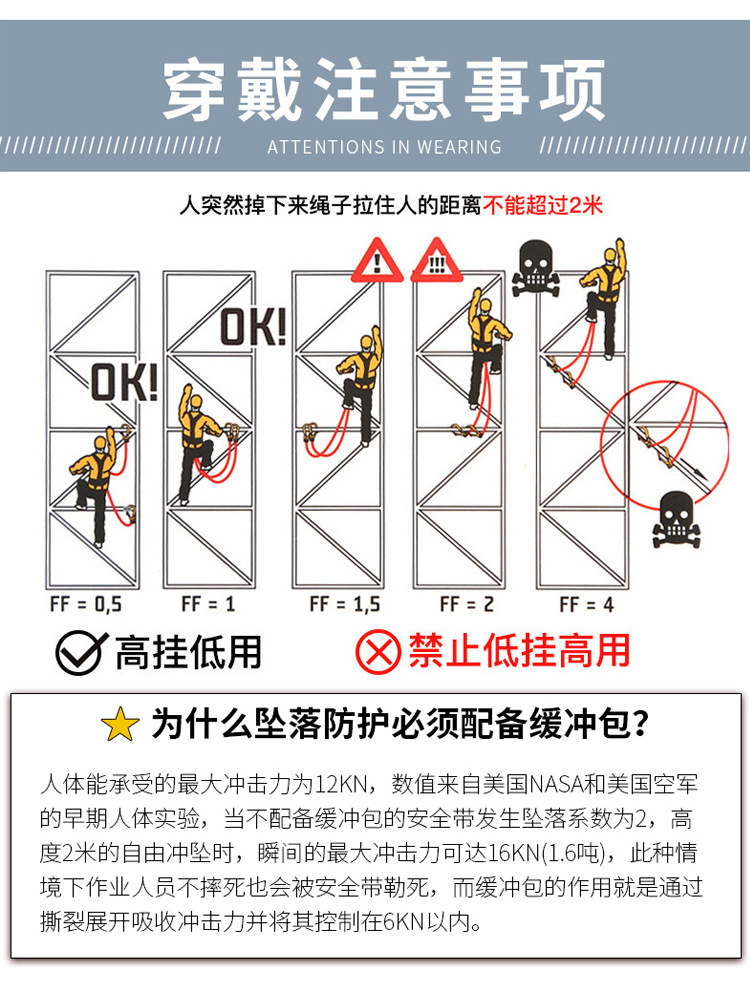 穿戴注意事项

ATTENTIONS IN WEARING

人突然掉下来绳子拉住人的距离不能超过2米

OK!

OK!

!

!!!

FF = 0,5

FF = 1

FF = 1,5

FF = 2

FF = 4

高挂低用

禁止低挂高用

为什么坠落防护必须配备缓冲包?

人体能承受的最大冲击力为12KN，数值来自美国NASA和美国空军的早期人体实验，当不配备缓冲包的安全带发生坠落系数为2，高度2米的自由冲坠时，瞬间的最大冲击力可达16KN(1.6吨)，此种情境下作业人员不摔死也会被安全带勒死，而缓冲包的作用就是通过撕裂展开吸收冲击力并将其控制在6KN以内。