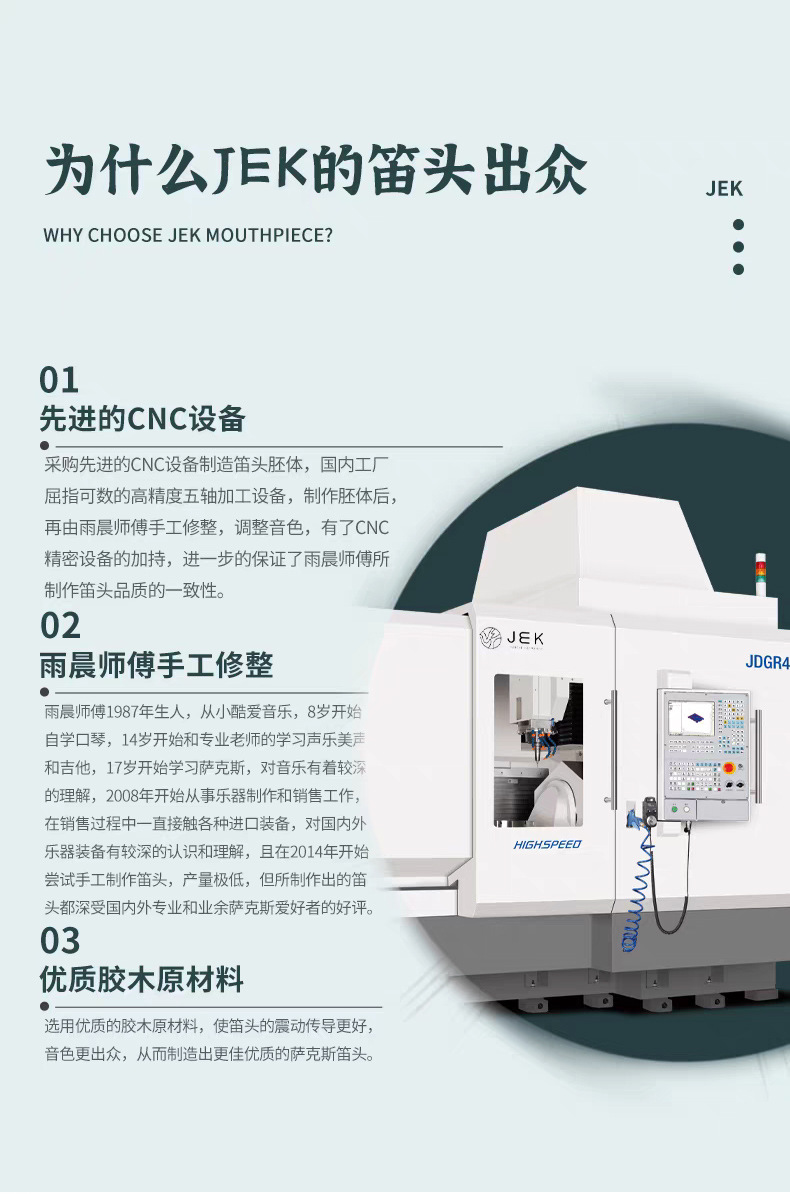 为什么JEK的笛头出众

JEK

WHY CHOOSE JEK MOUTHPIECE?

01
先进的CNC设备

采购先进的CNC设备制造笛头胚体，国内工厂屈指可数的高精度五轴加工设备，制作胚体后，再由雨晨师傅手工修整，调整音色，有了CNC精密设备的加持，进一步的保证了雨晨师傅所制作笛头品质的一致性。

02
雨晨师傅手工修整

雨晨师傅1987年生人，从小酷爱音乐，8岁开始自学口琴，14岁开始和专业老师的学习声乐美声和吉他，17岁开始学习萨克斯，对音乐有着较深的理解，2008年开始从事乐器制作和销售工作，在销售过程中一直接触各种进口装备，对国内外乐器装备有较深的认识和理解，且在2014年开始尝试手工制作笛头，产量极低，但所制作出的笛头都深受国内外专业和业余萨克斯爱好者的好评。

03
优质胶木原材料

选用优质的胶木原材料，使笛头的震动传导更好，音色更出众，从而制造出更佳优质的萨克斯笛头。

JEK

JDGR4

HIGHSPEED